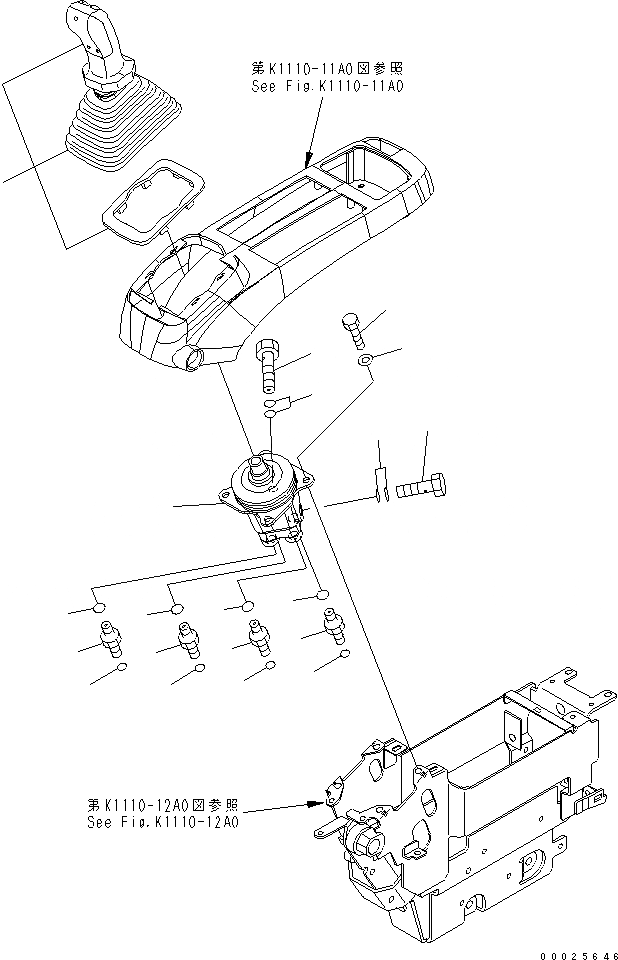 第K1110-11A0図参照
See Fig.K1110-11A0

第K1110-12A0図参照
See Fig.K1110-12A0

00025646