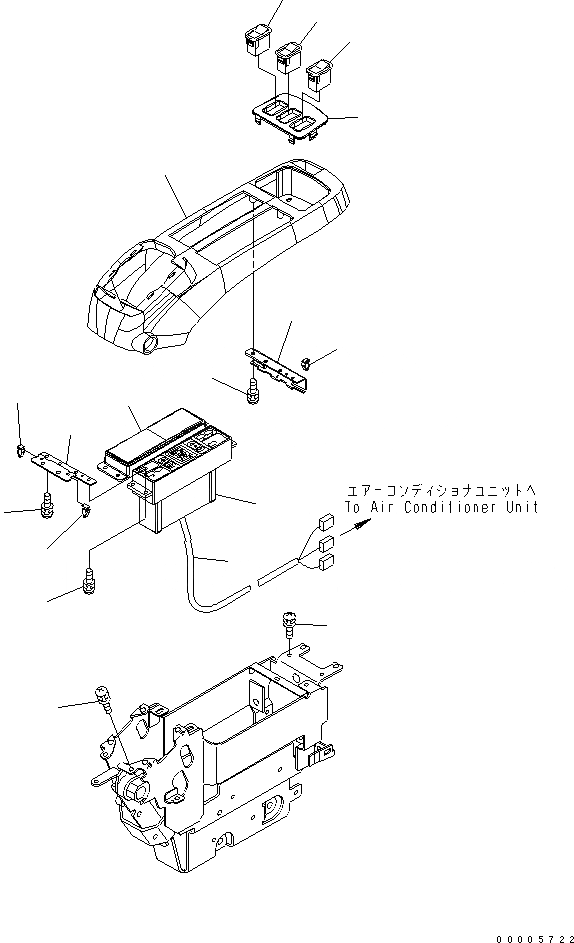 エアーコンディショナユニットへ
To Air Conditioner Unit

00005722