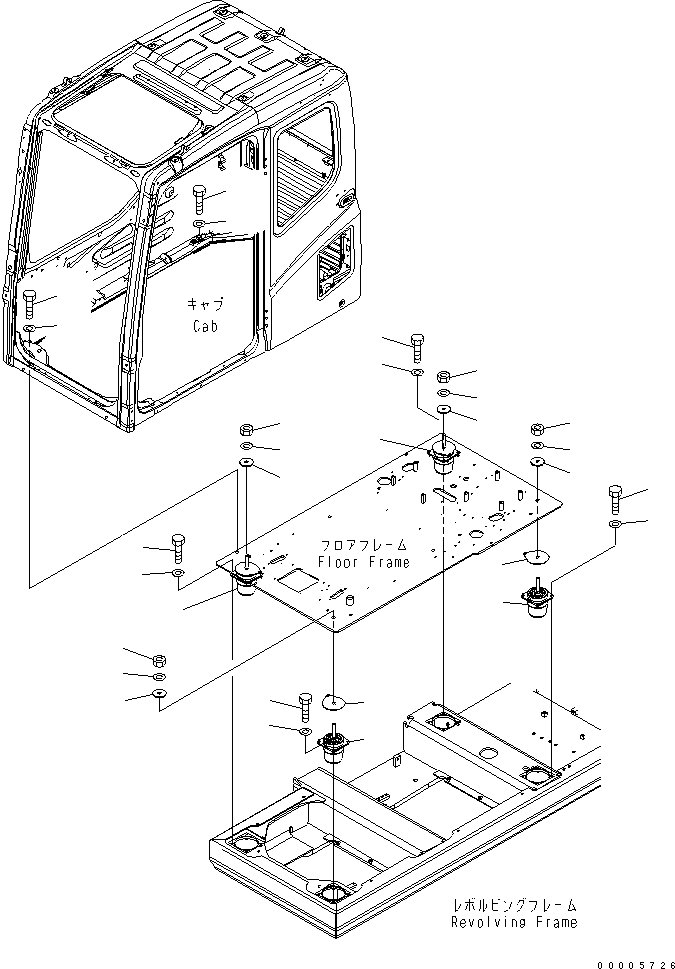 キャブ
Cab

フロアフレーム
Floor Frame

レボルビングフレーム
Revolving Frame

00005726