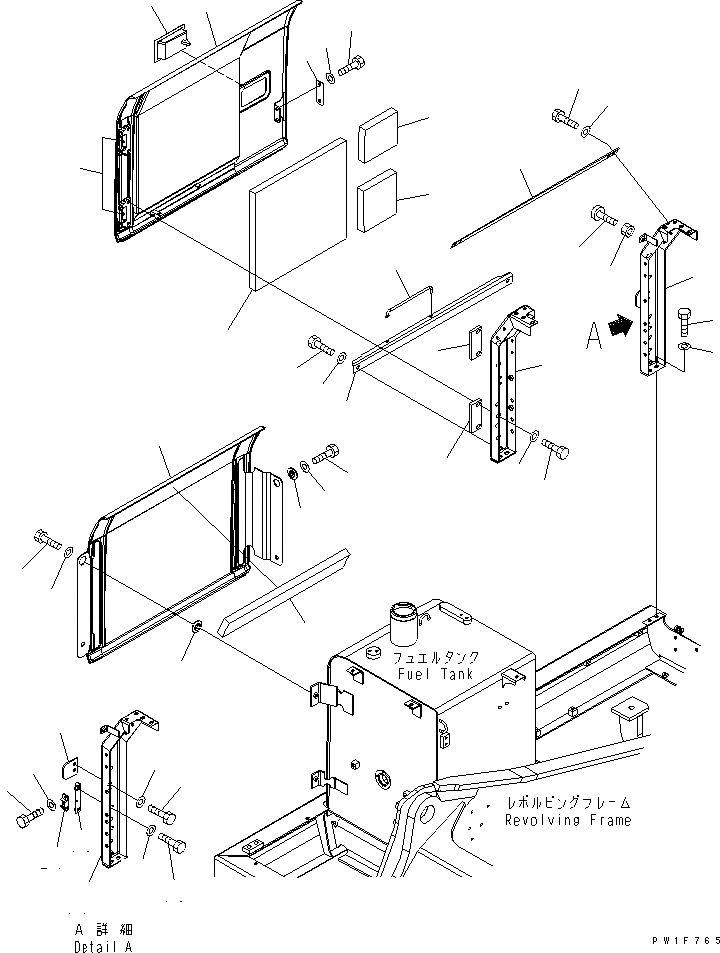 A

フュエルタンク
Fuel Tank

レボルビングフレーム
Revolving Frame

A 詳細
Detail A

PW1F765