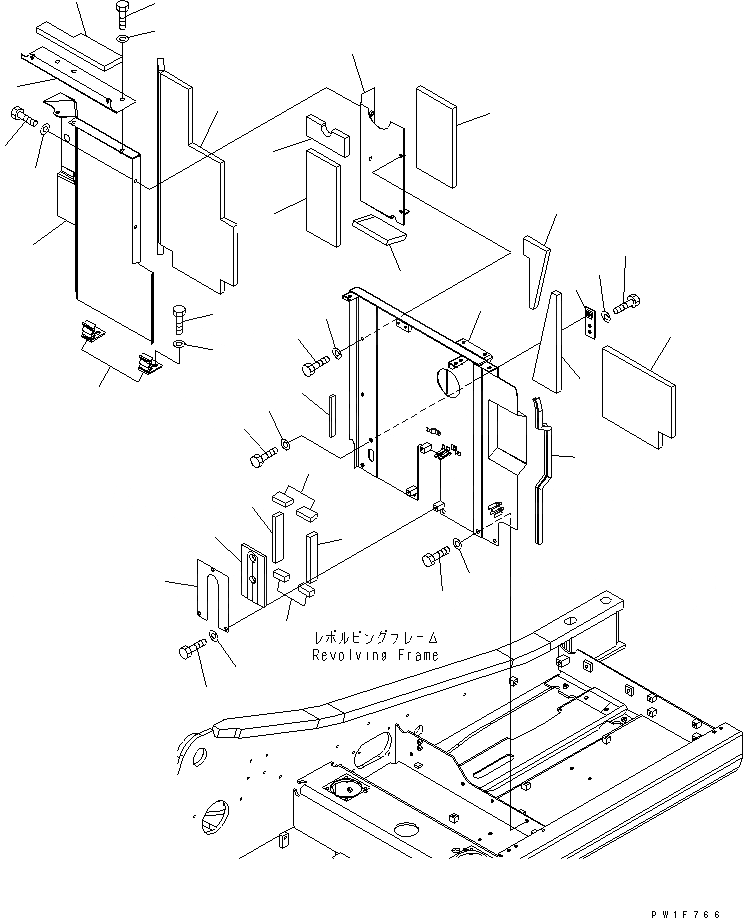 レボルビングフレーム
Revolving Frame

PW1F766