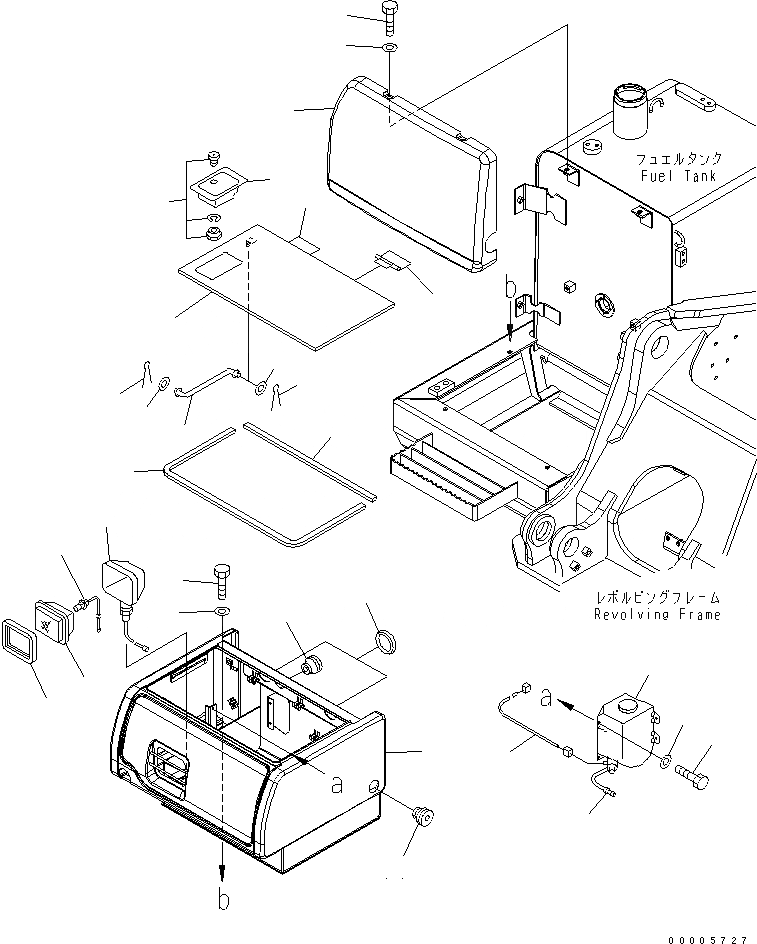 フュエルタンク
Fuel Tank

b

レボルビングフレーム
Revolving Frame

a

a

b

00005727