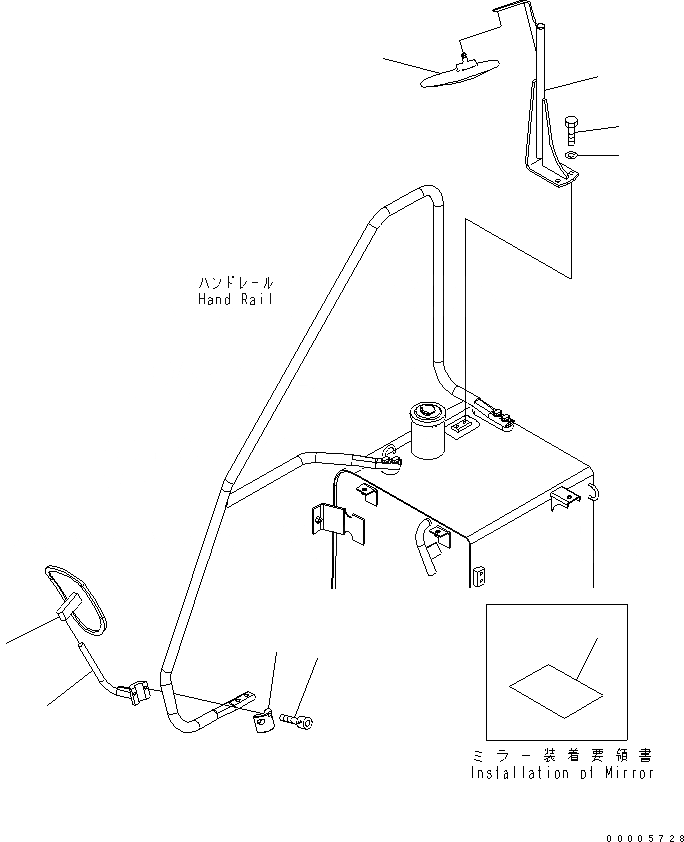 ハンドレール
Hand Rail

ミラー装着要領書
Installation of Mirror

00005728