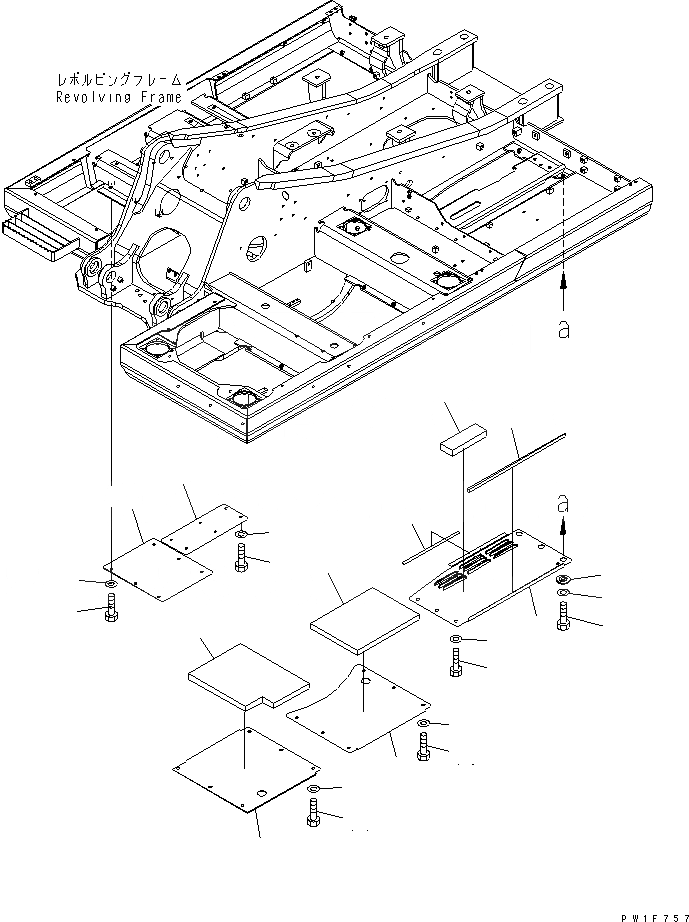 レボルビングフレーム
Revolving Frame

a

a

PW1F757