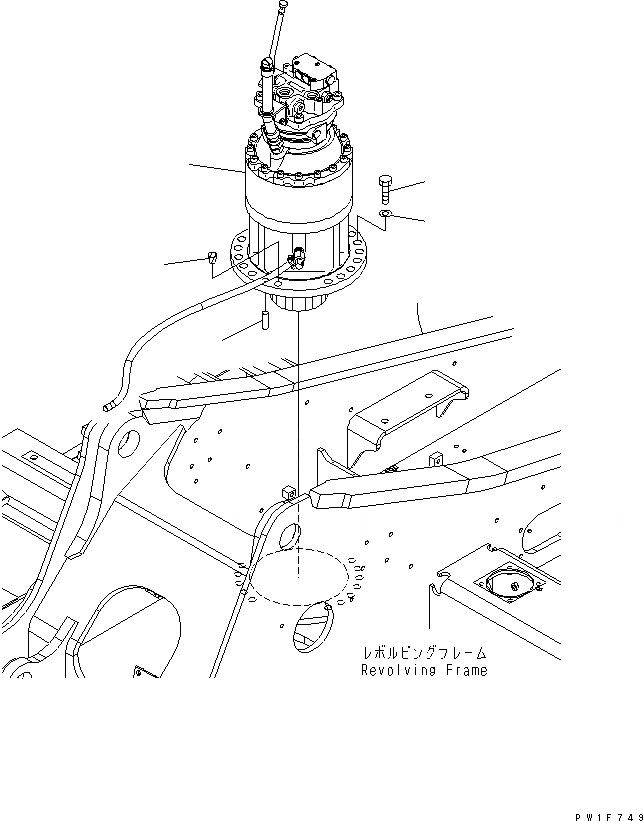 レボルビングフレーム
Revolving Frame

PW1F749