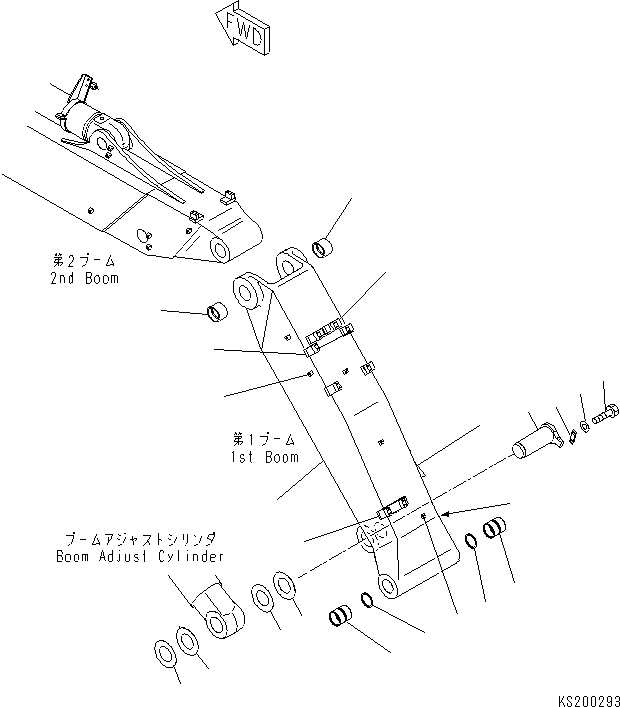 FWD

第2ブーム
2nd Boom

第1ブーム
1st Boom

ブームアジャストシリンダ
Boom Adjust Cylinder

KS200293