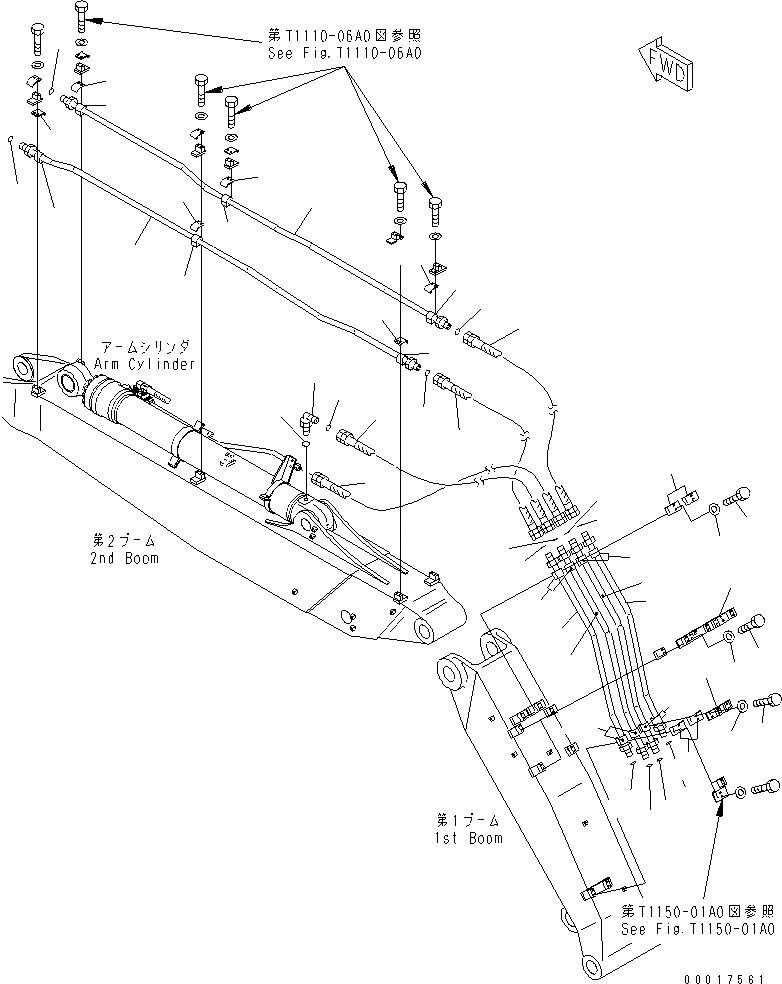 第T1110-06A0図参照
See Fig.T1110-06A0

FWD

アームシリンダ
Arm Cylinder

第2ブーム
2nd Boom

第1ブーム
1st Boom

第T1150-01A0図参照
See Fig.T1150-01A0

00017561