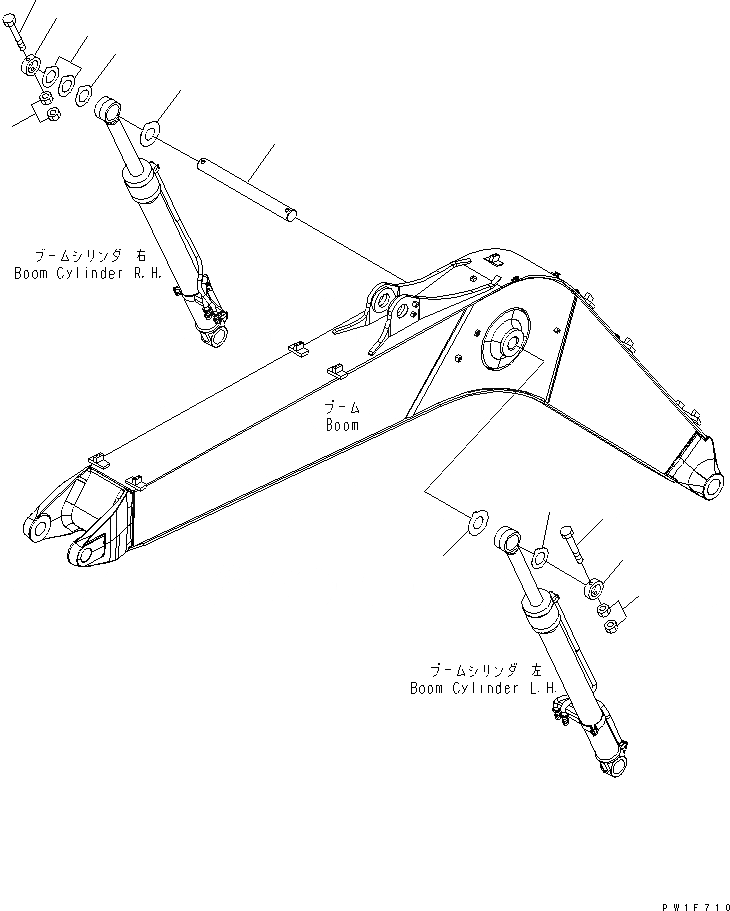 ブームシリンダ 右
Boom Cylinder R.H.

ブーム
Boom

ブームシリンダ 左
Boom Cylinder L.H.

PW1F710