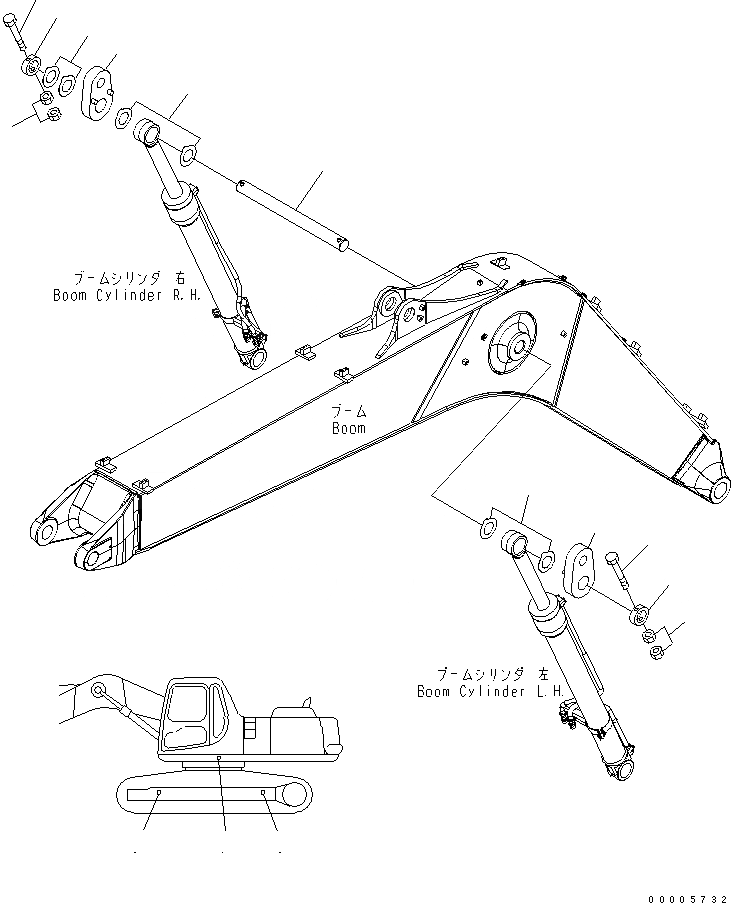 ブームシリンダ 右
Boom Cylinder R.H.

ブーム
Boom

ブームシリンダ 左
Boom Cylinder L.H.

00005732