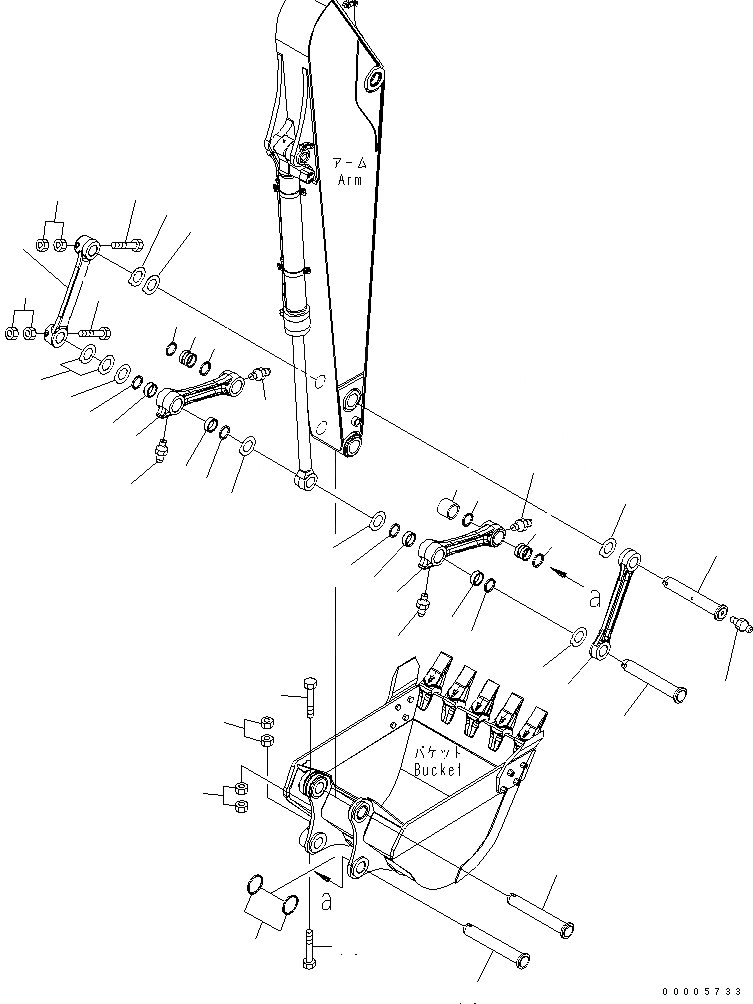 アーム
Arm

a

バケット
Bucket

a

00005733