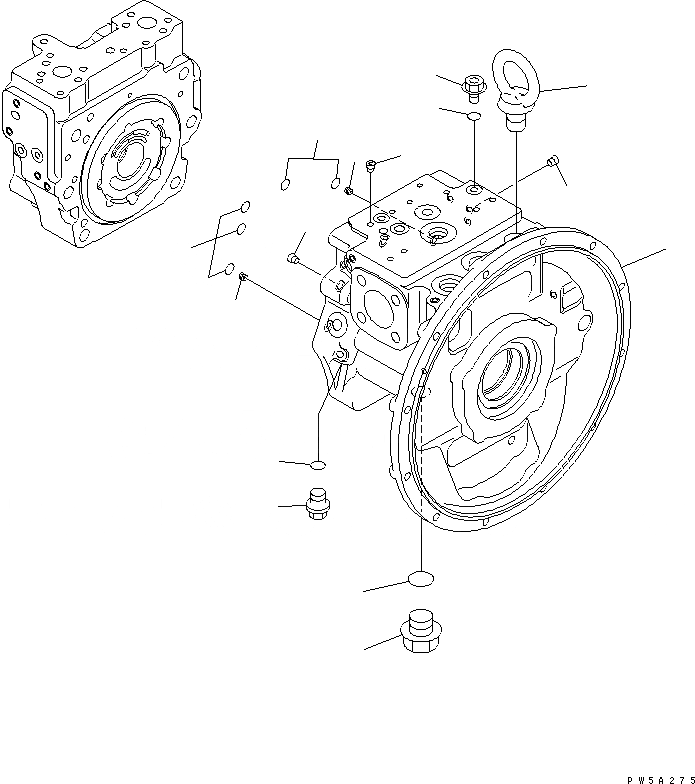 PW5A275