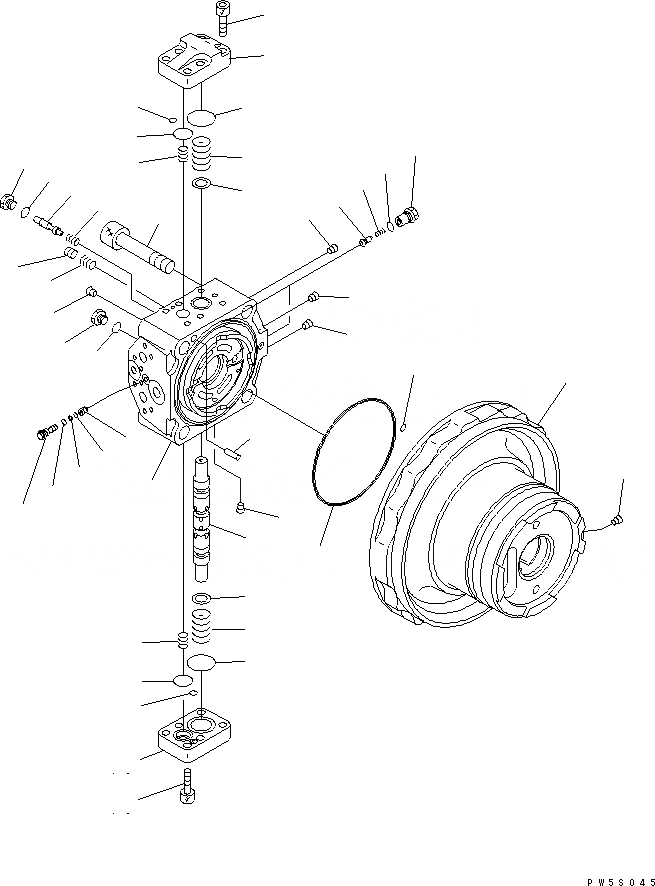 PW5S045