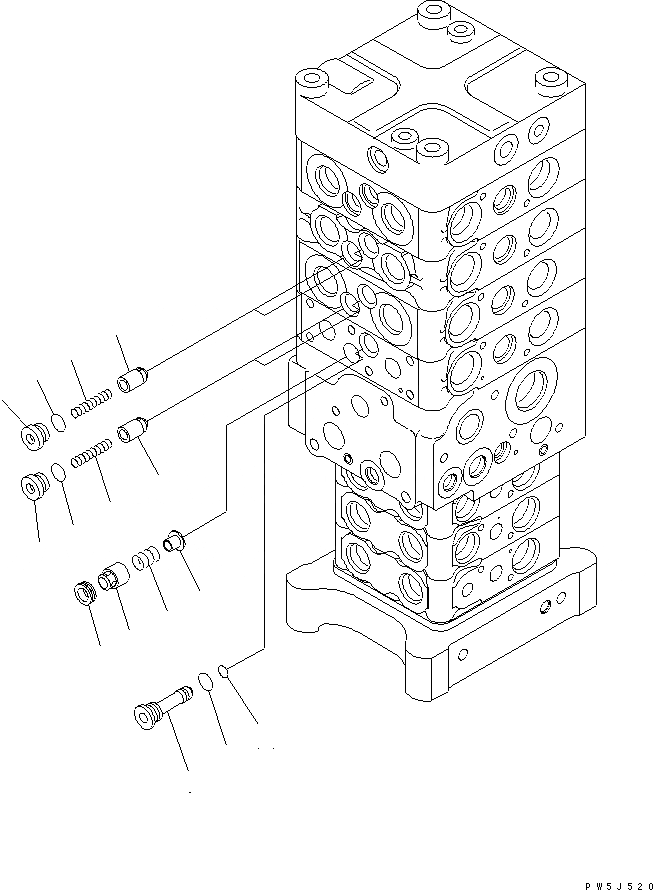 PW5J520