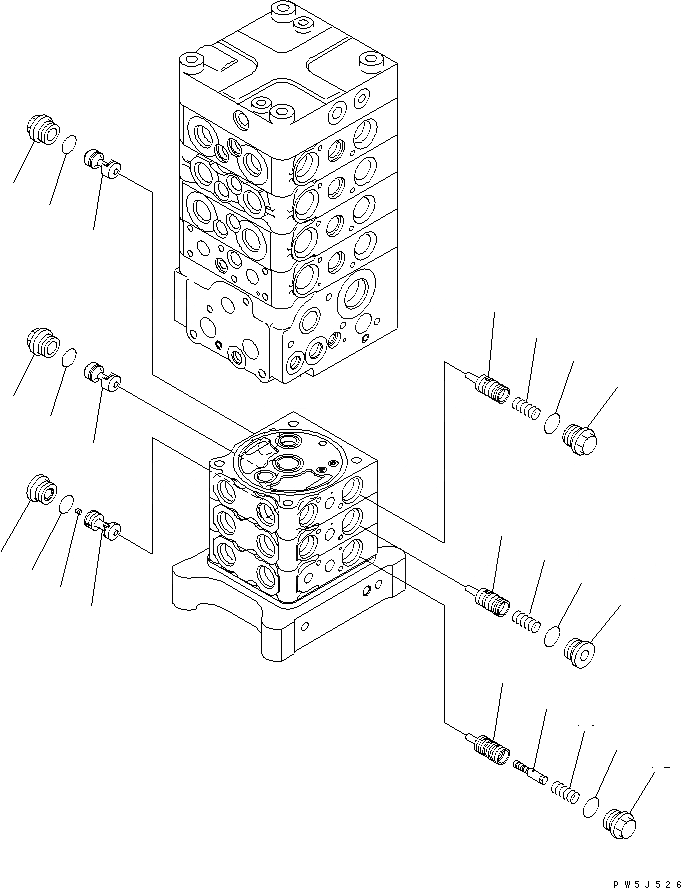 PW5J526