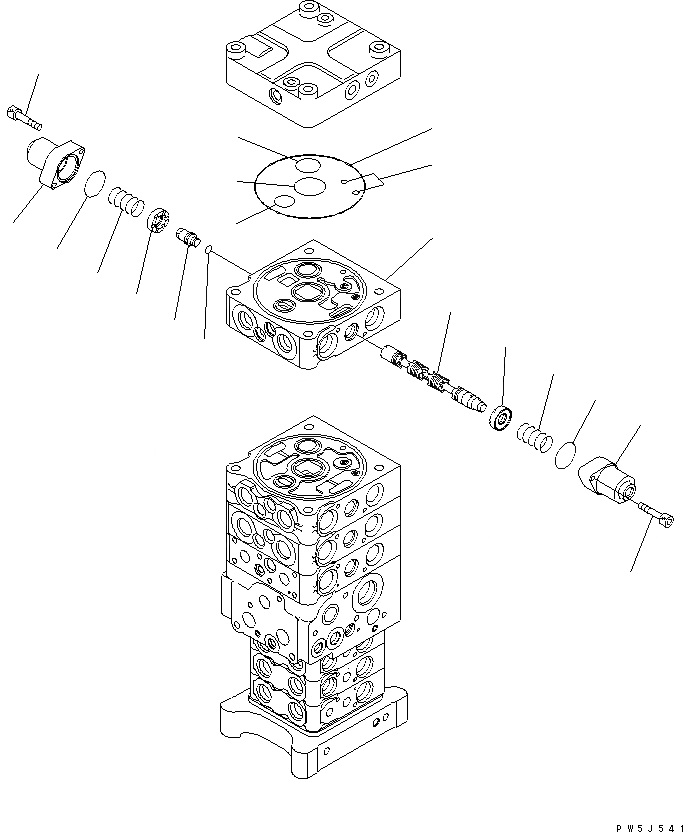 PW5J541