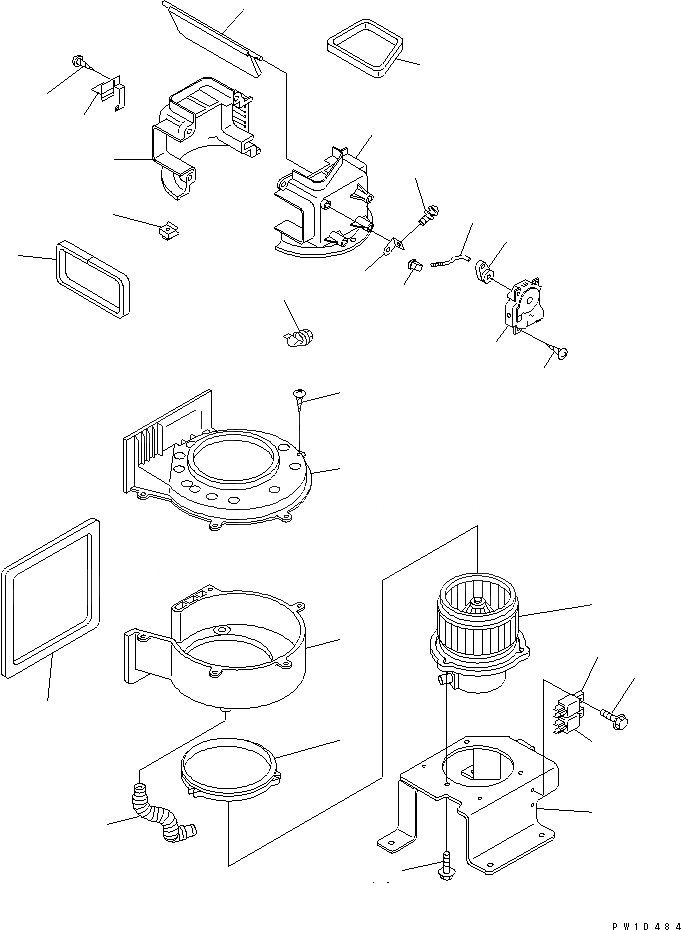 PW10484