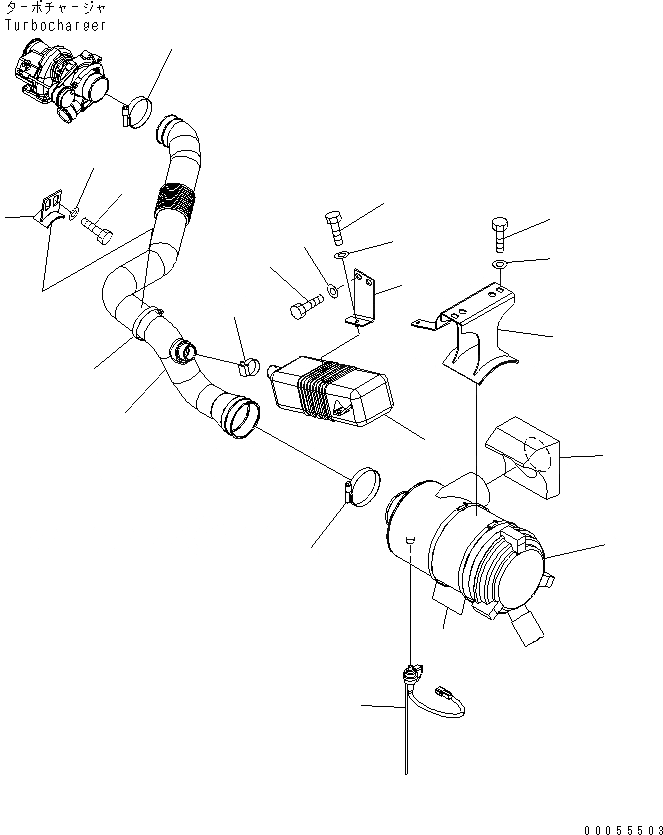 ターボチャージャ
Turbocharger

00055503