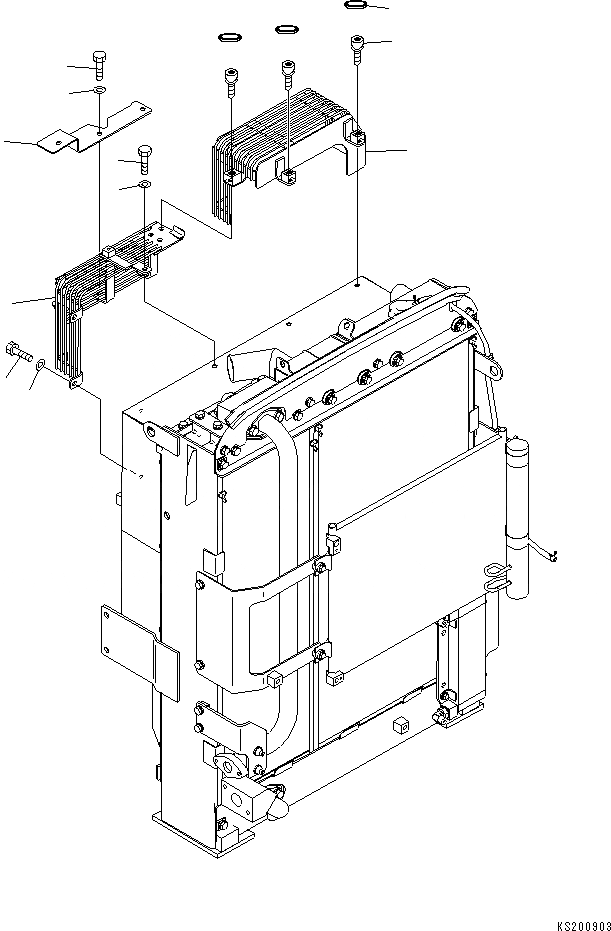 KS200903