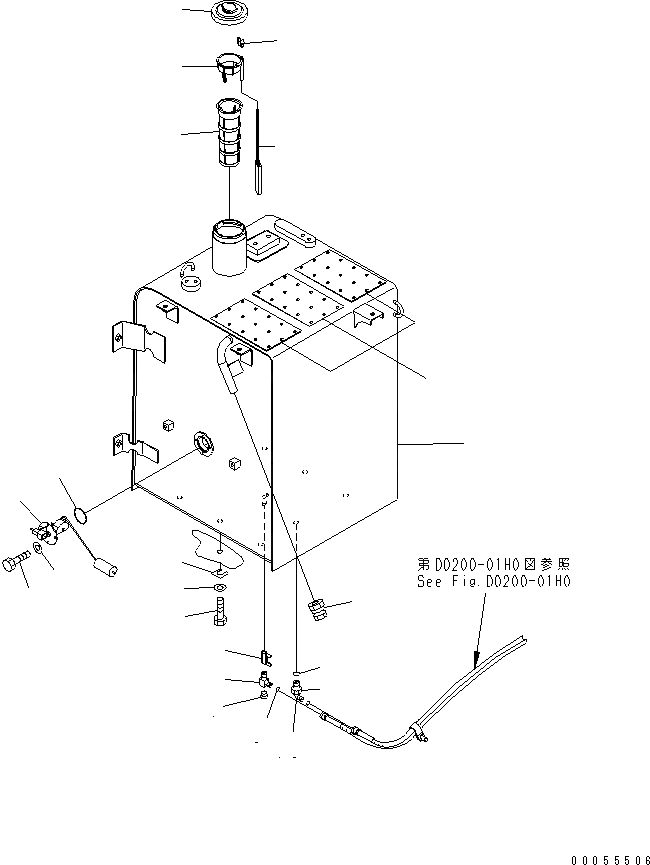 第D0200-01H0図参照
See Fig.D0200-01H0

00055506