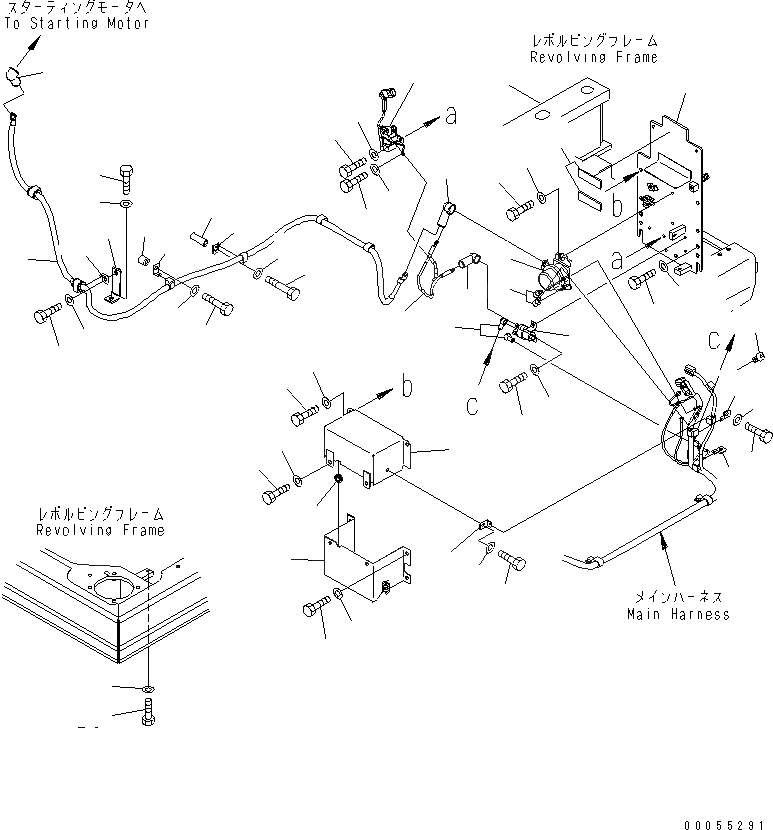 スターティングモータへ
To Starting Motor

レボルビングフレーム
Revolving Frame

a

b

a

c

c

b

レボルビングフレーム
Revolving Frame

メインハーネス
Main Harness

00055291