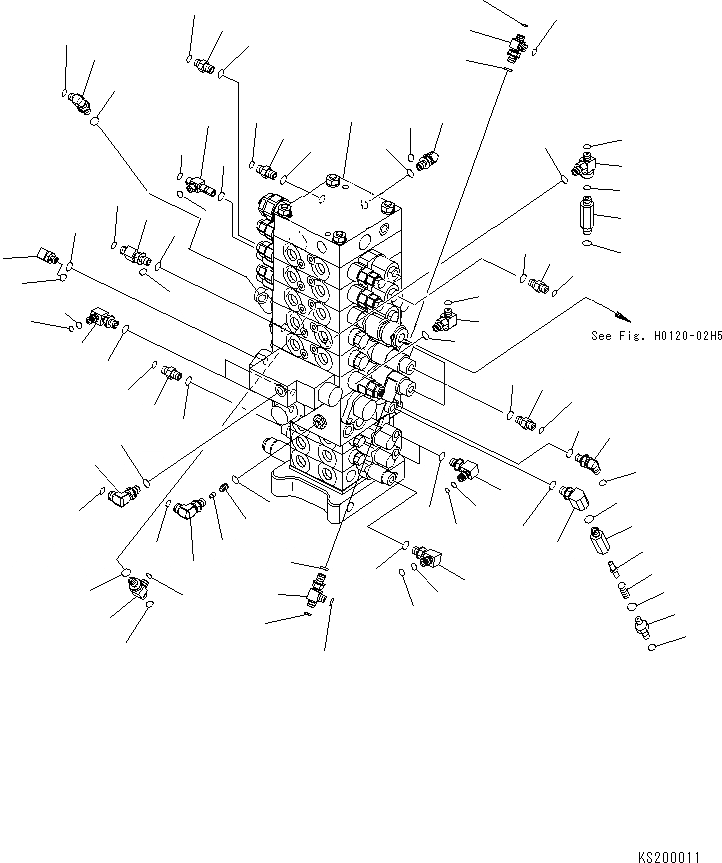 See Fig. H0120-02H5

KS200011