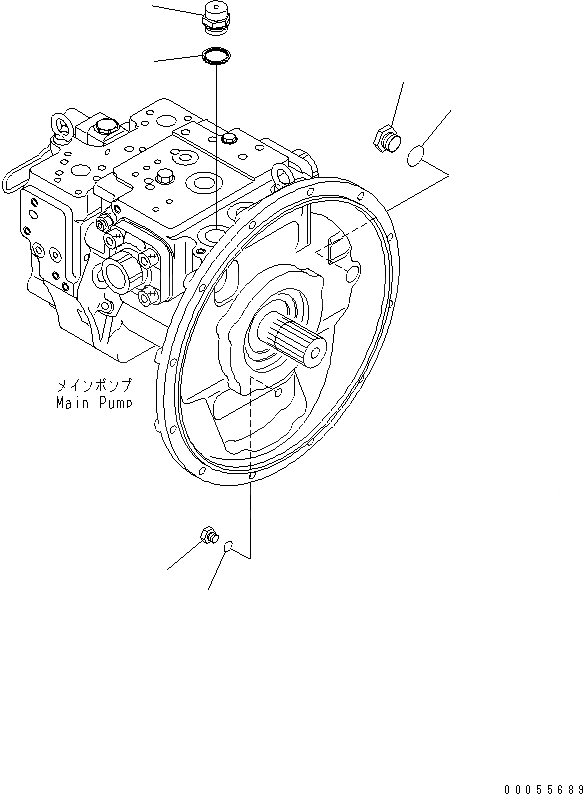 メインポンプ
Main Pump

00055689