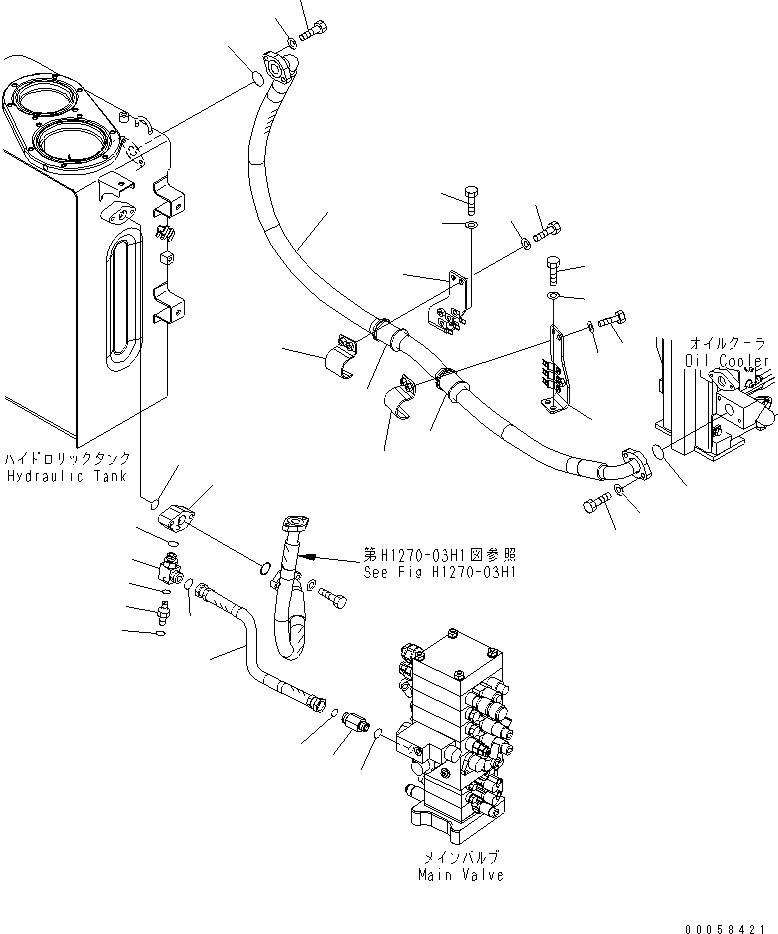 オイルクーラ
Oil Cooler

ハイドロリックタンク
Hydraulic Tank

第H1270-03H1図参照
See Fig H1270-03H1

メインバルブ
Main Valve

00058421