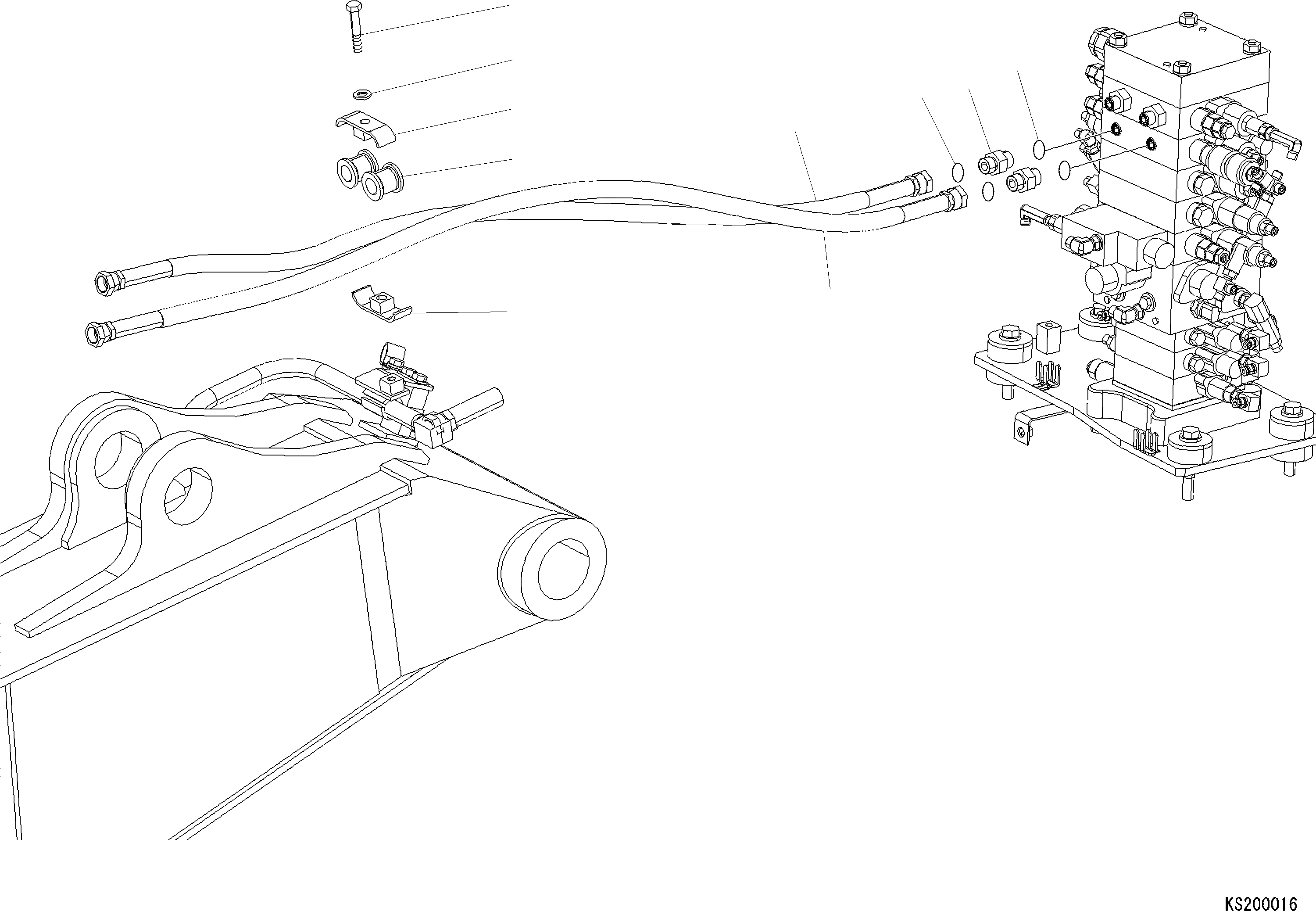 KS200016