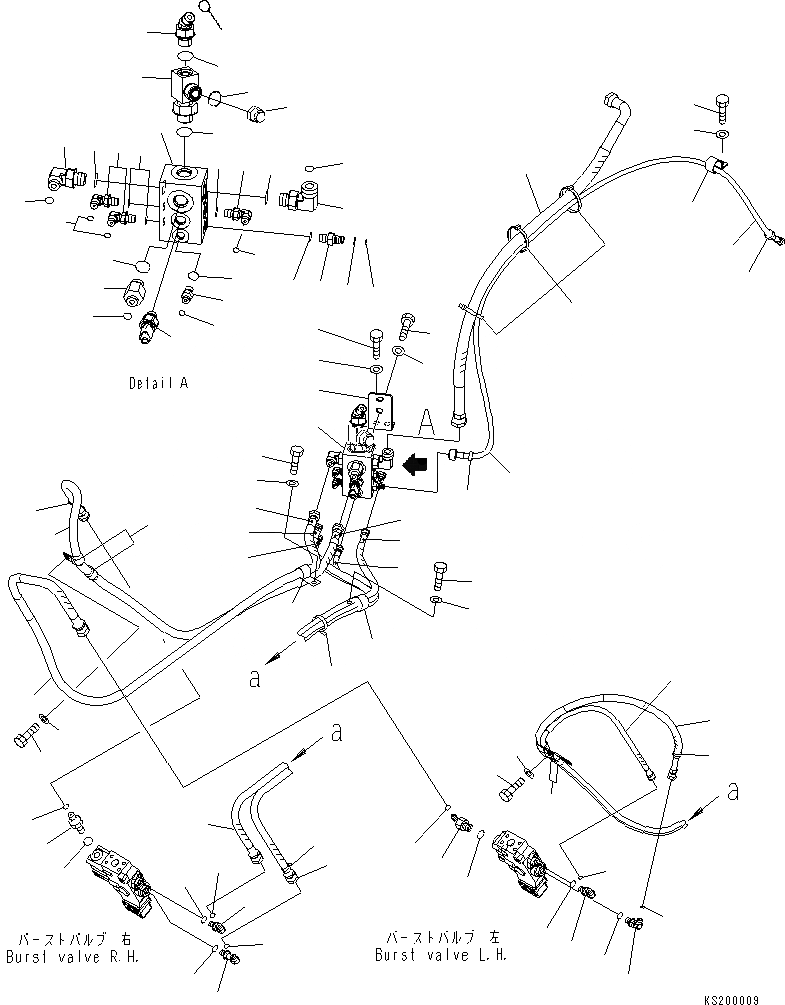 Detail A

A

a

a

a

バーストバルブ 右
Burst valve R.H.

バーストバルブ 左
Burst valve L.H.

KS200009