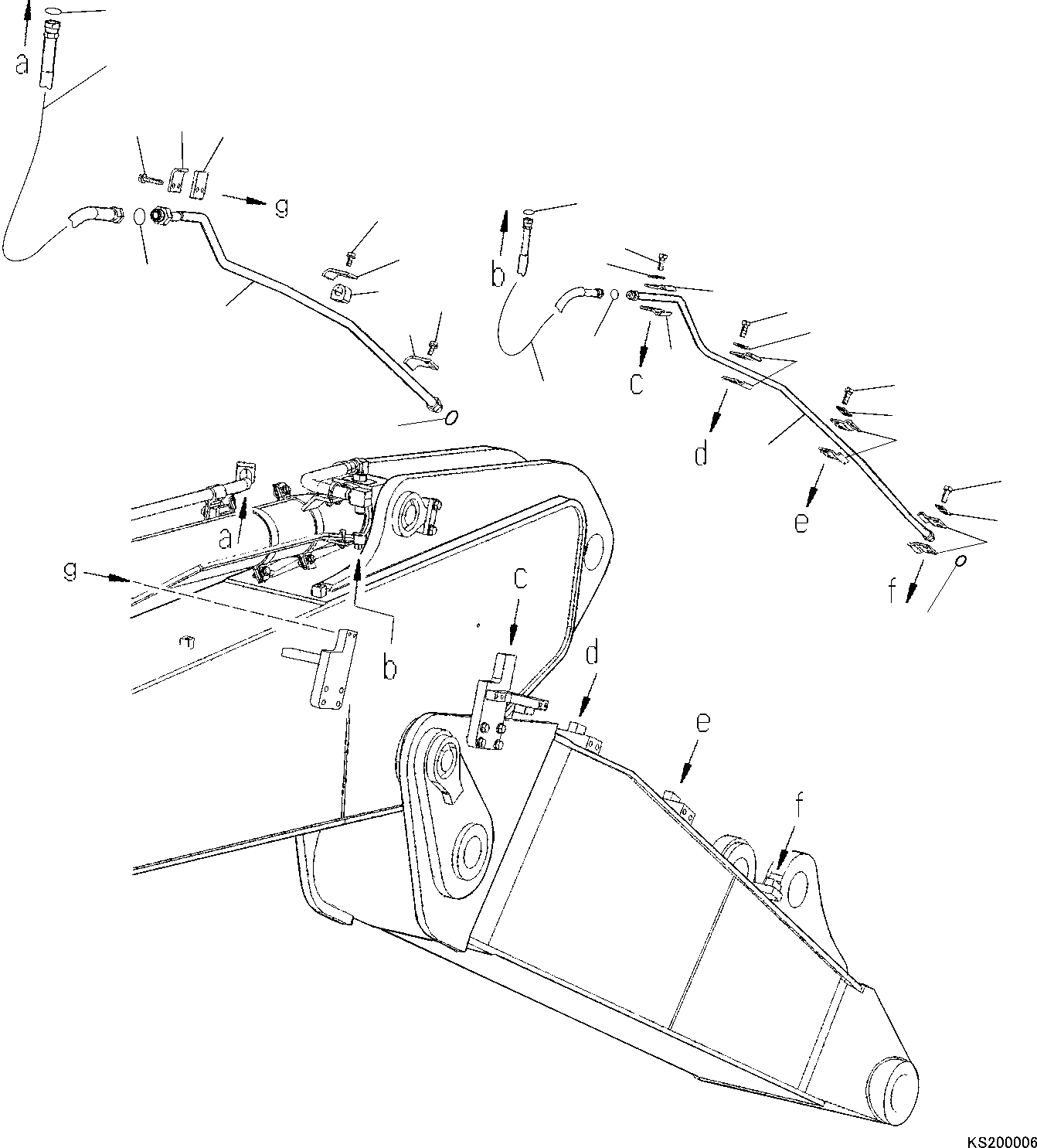 a
g
b
c
d
e
f
a
g
b
c
d
e
f
KS200006