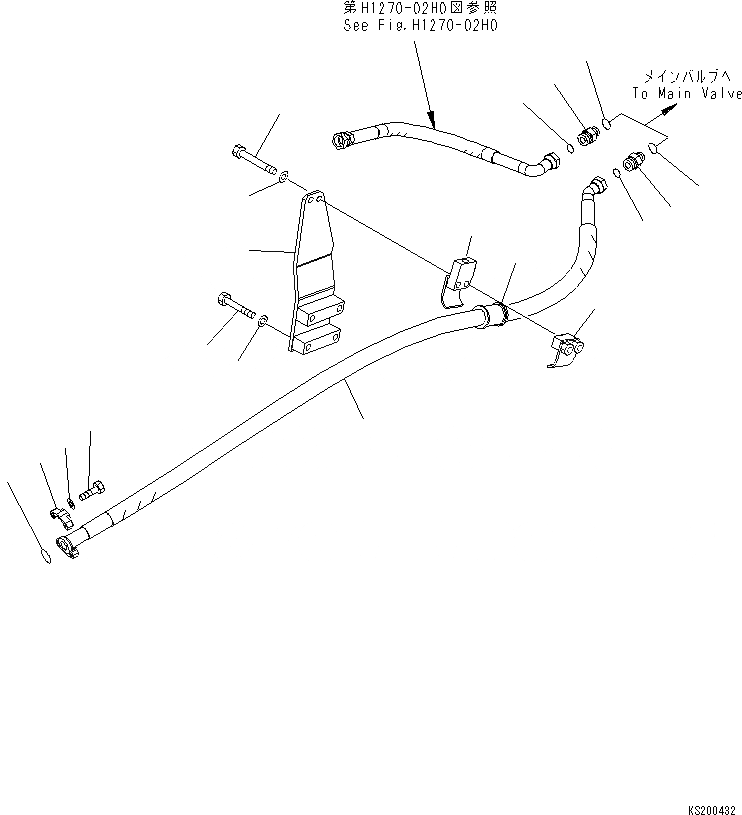 第H1270-02H0図参照
See Fig.H1270-02H0

メインバルブへ
To Main Valve

KS200432