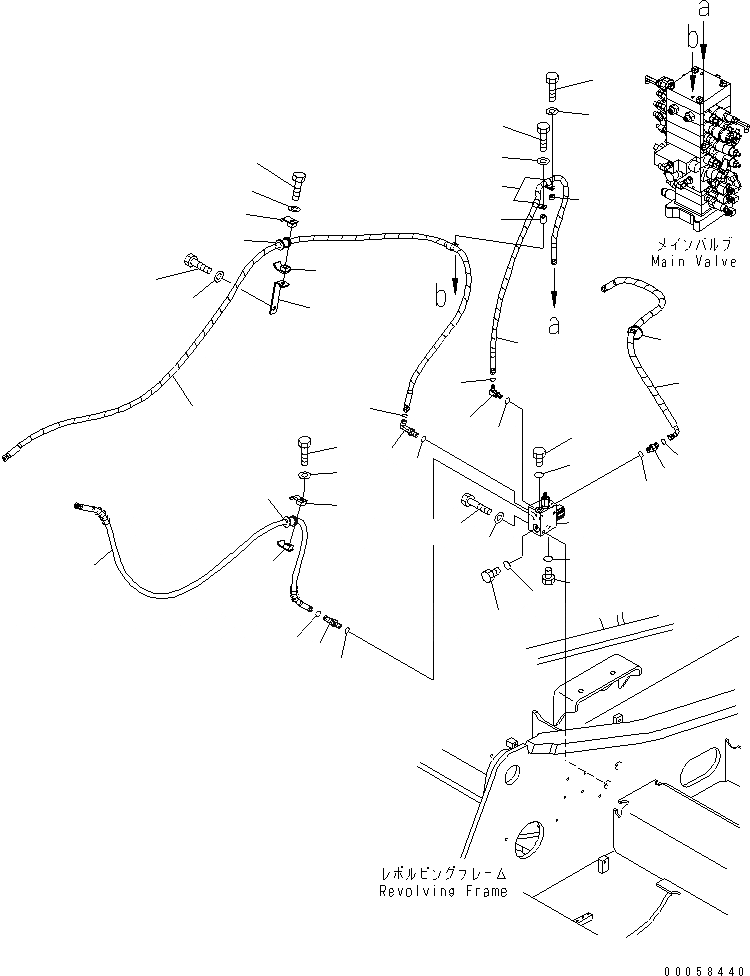 a
b
メインバルブ
Main Valve
b
a
レボルビングフレーム
Revolving Frame
00058440