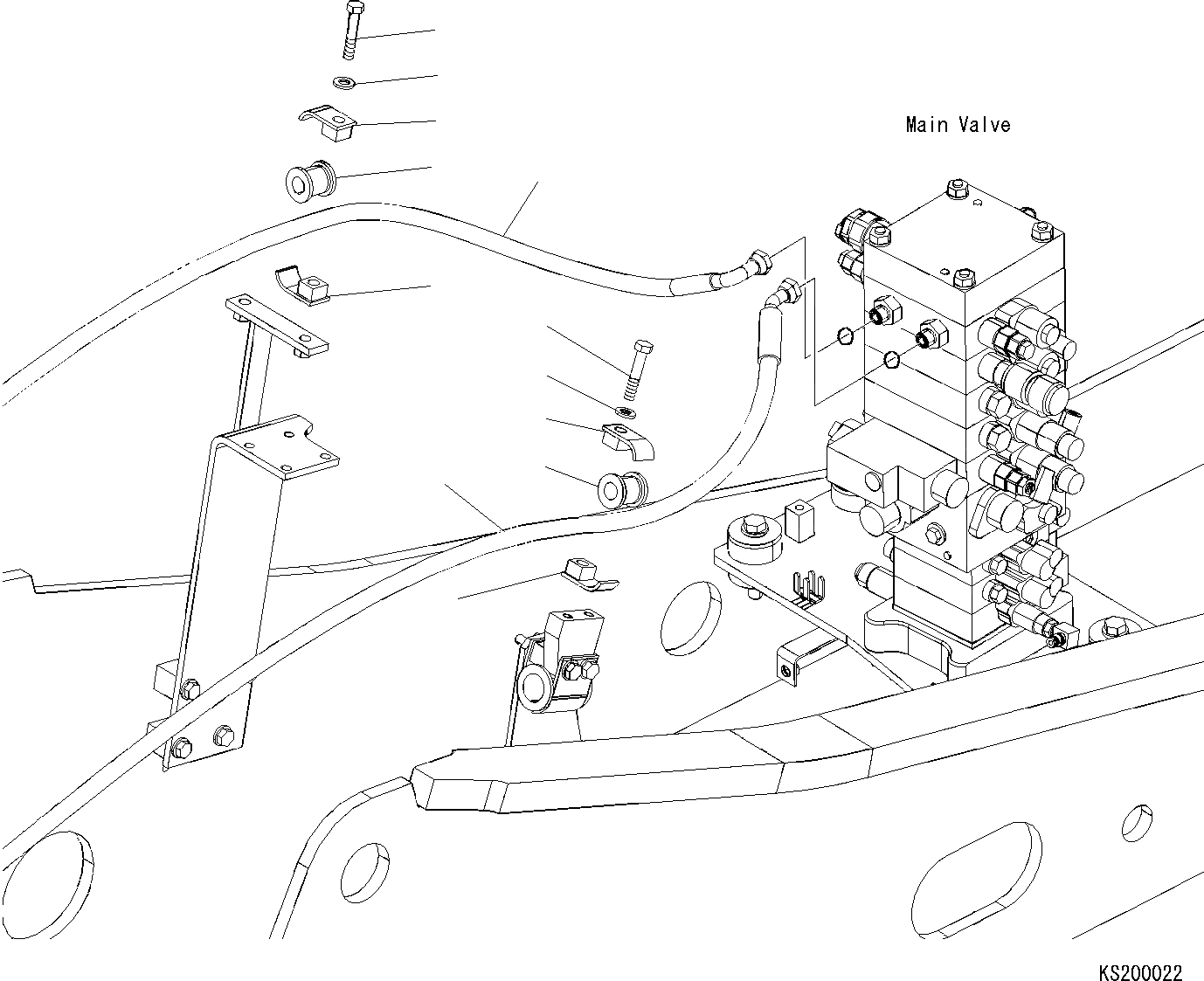 Main Valve

KS200022