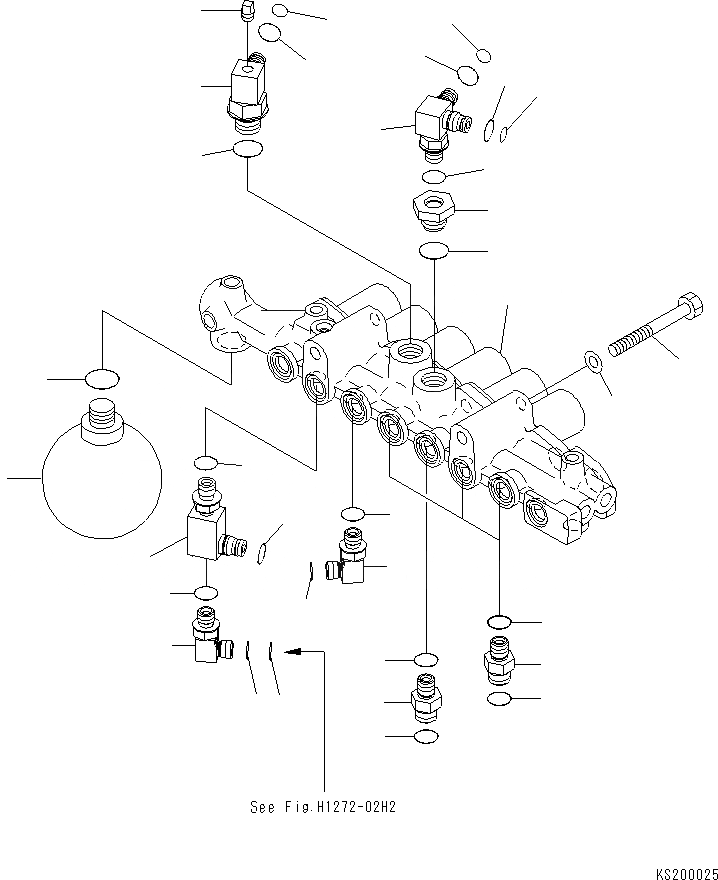 See Fig.H1272-02H2

KS200025