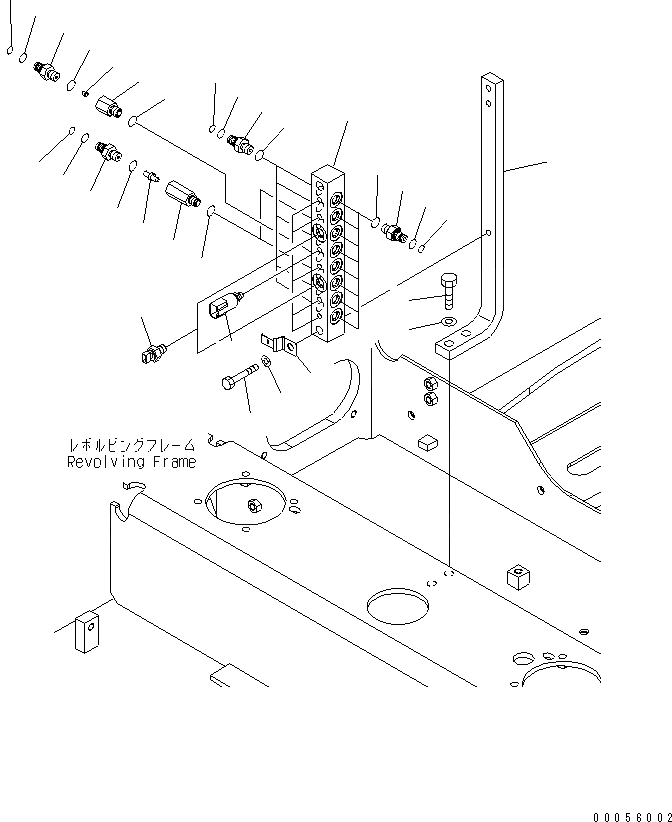 レボルビングフレーム
Revolving Frame

00056002