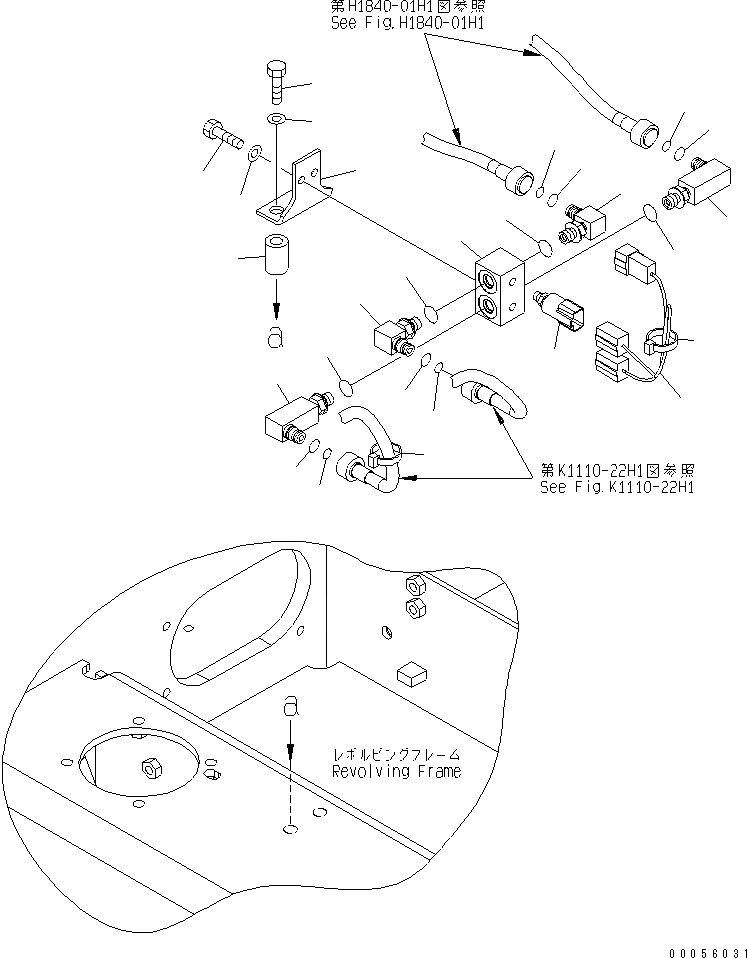 第H1840-01H1図参照
See Fig.H1840-01H1

a

第K1110-22H1図参照
See Fig.K1110-22H1

a

レボルビングフレーム
Revolving Frame

00056031