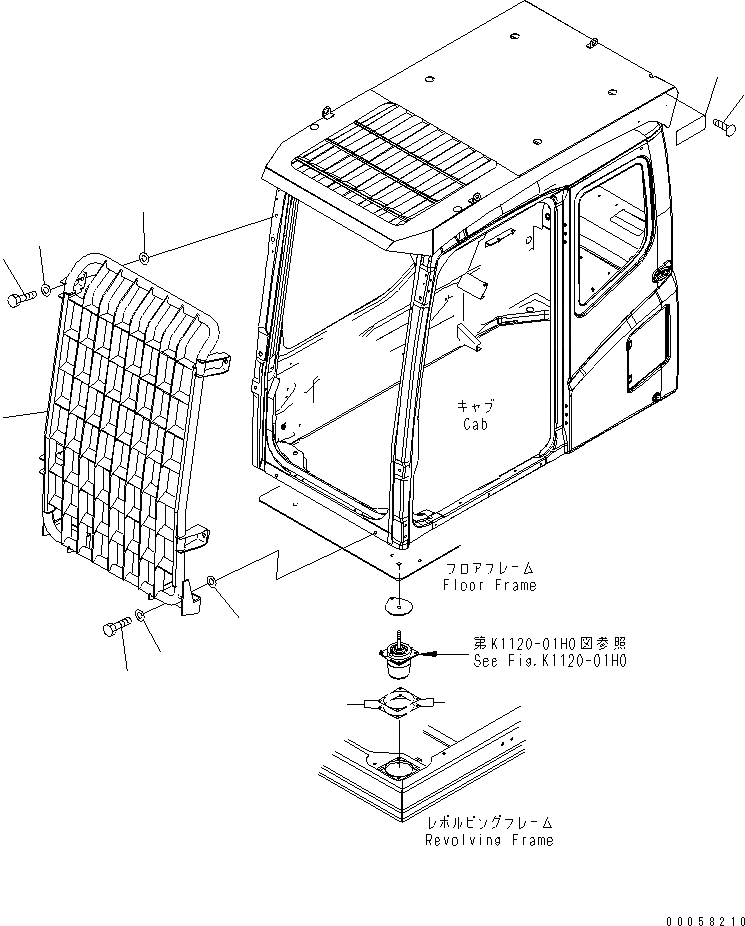 キャブ
Cab

フロアフレーム
Floor Frame

第K1120-01H0図参照
See Fig.K1120-01H0

レボルビングフレーム
Revolving Frame

00058210