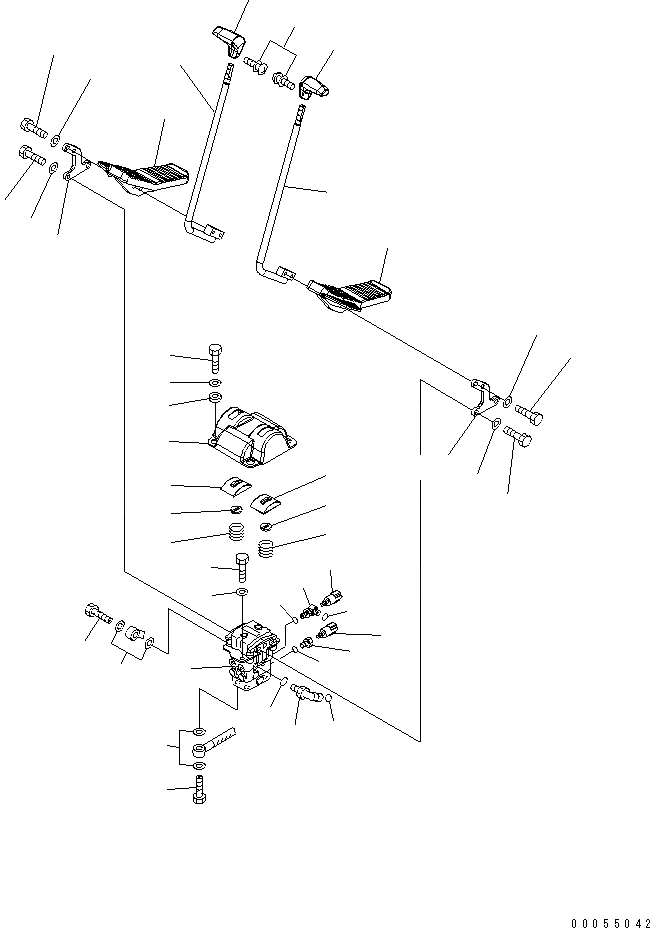 00055042