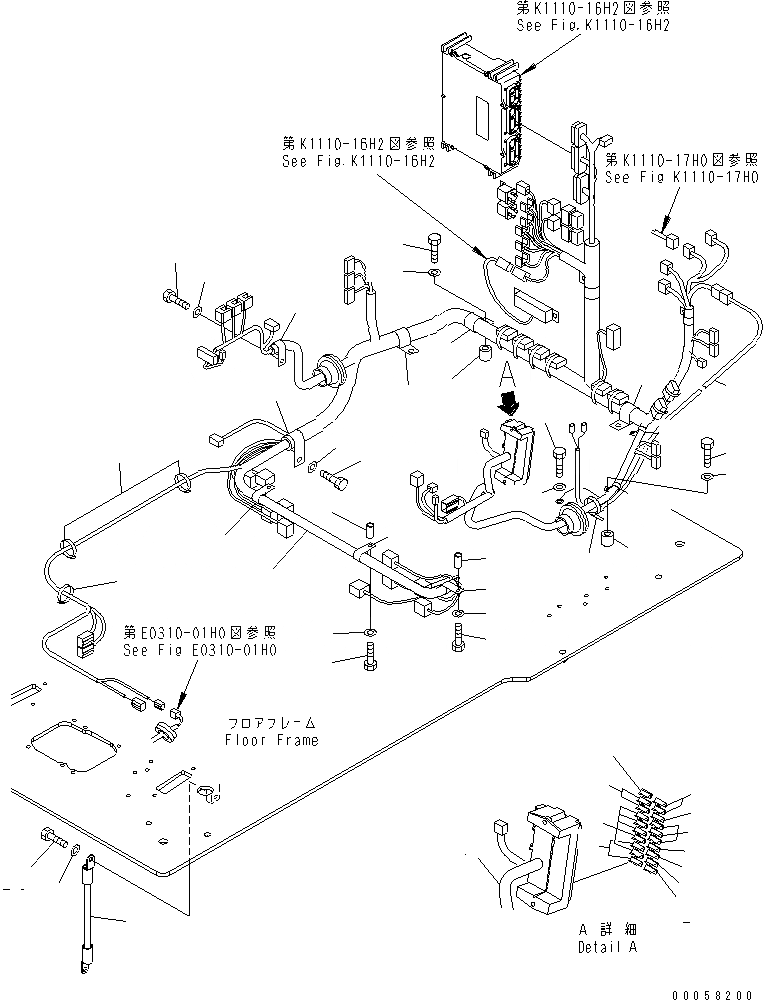 第K1110-16H2図参照
See Fig.K1110-16H2

第K1110-16H2図参照
See Fig.K1110-16H2

第K1110-17H0図参照
See Fig K1110-17H0

A

第E0310-01H0図参照
See Fig E0310-01H0

フロアフレーム
Floor Frame

A 詳細
Detail A

00058200