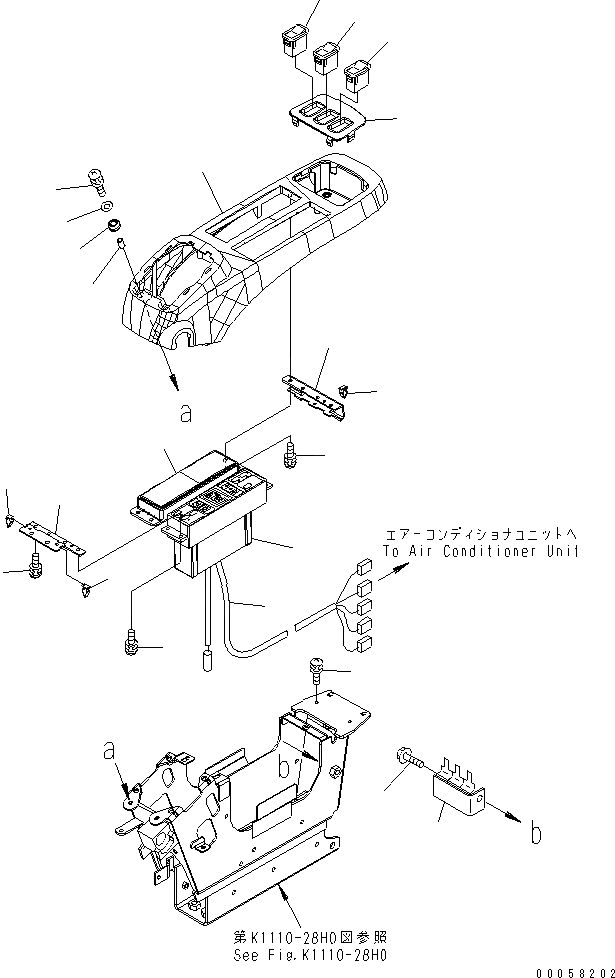 a

エアーコンディショナユニットへ
To Air Conditioner Unit

a

b

b

第K1110-28H0図参照
See Fig.K1110-28H0

00058202