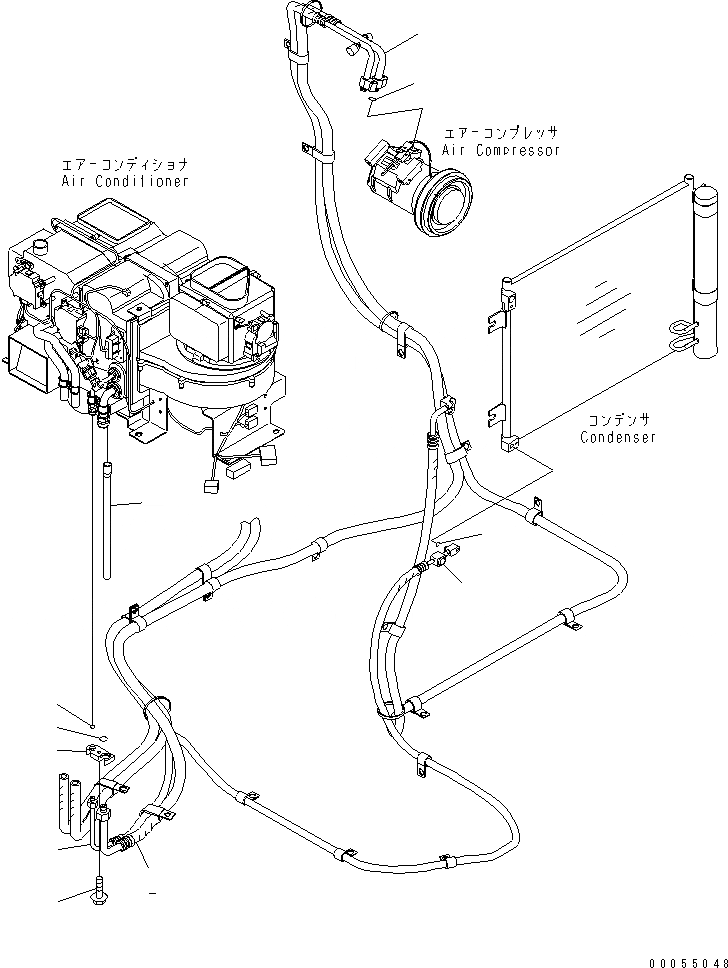 エアーコンプレッサ
Air Compressor

エアーコンディショナ
Air Conditioner

コンデンサ
Condenser

00055048