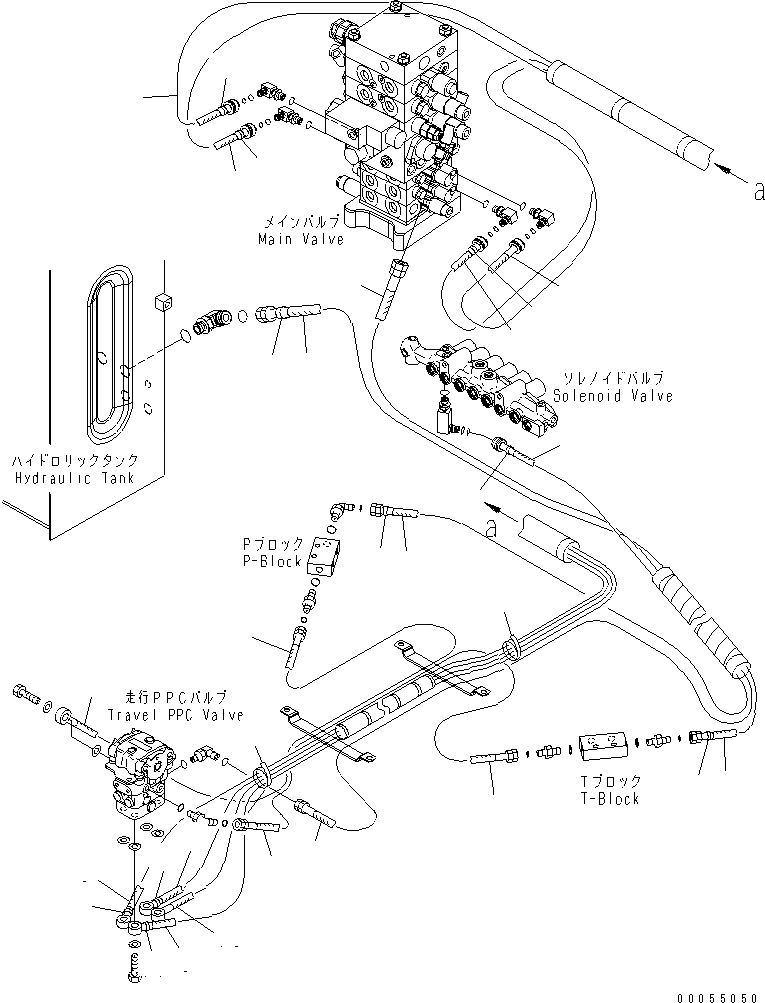 a

メインバルブ
Main Valve

ソレノイドバルブ
Solenoid Valve

ハイドロリックタンク
Hydraulic Tank

a

Pブロック
P-Block

走行PPCバルブ
Travel PPC Valve

Tブロック
T-Block

00055050