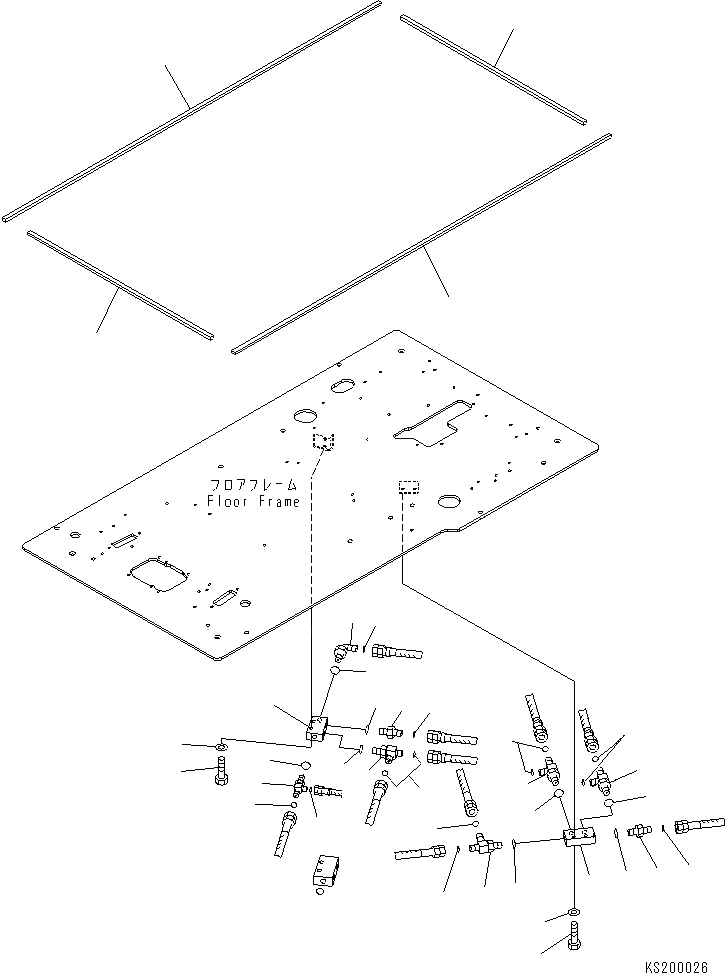 フロアフレーム
Floor Frame

KS200026