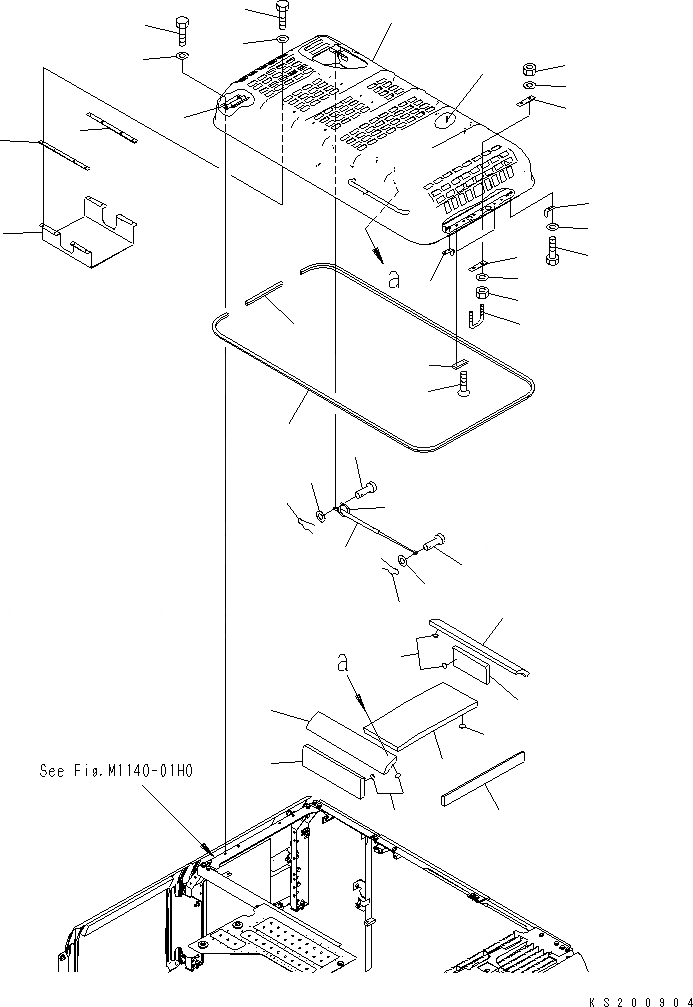 a

a

See Fig.M1140-01H0

KS200904