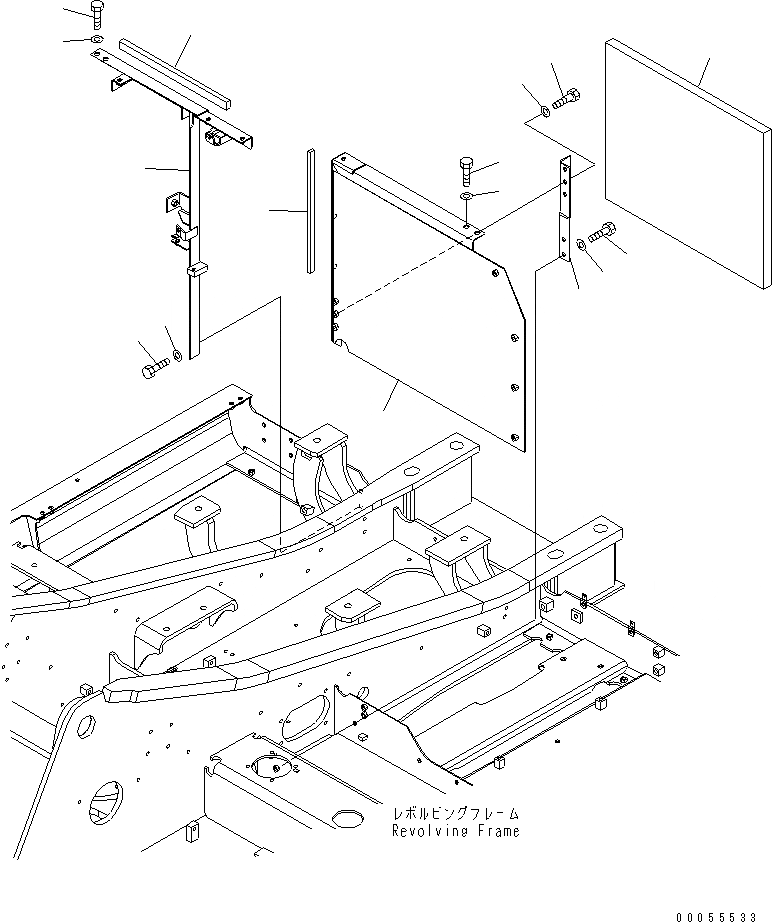 レボルビングフレーム
Revolving Frame

00055533