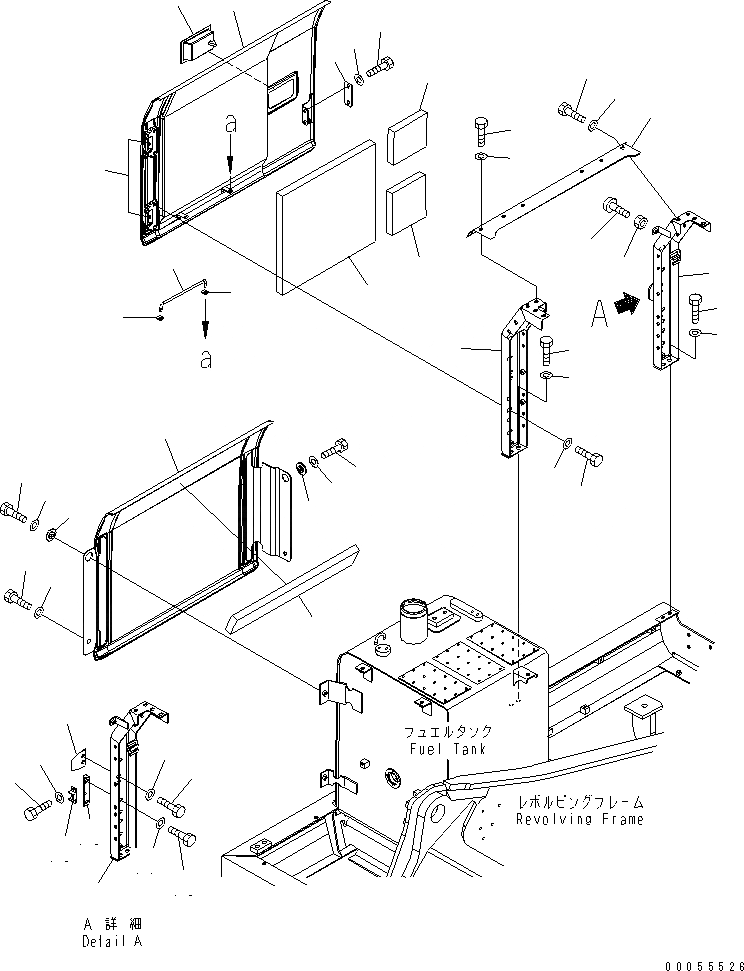 a

a

A

フュエルタンク
Fuel Tank

レボルビングフレーム
Revolving Frame

A 詳細
Detail A

00055526