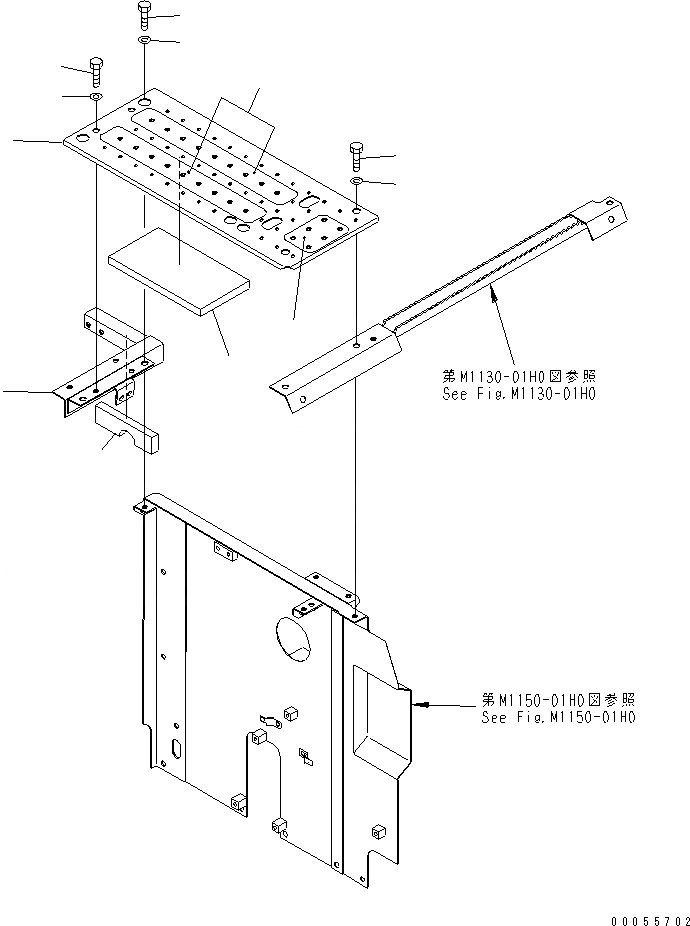 第M1130-01H0図参照
See Fig.M1130-01H0

第M1150-01H0図参照
See Fig.M1150-01H0

00055702