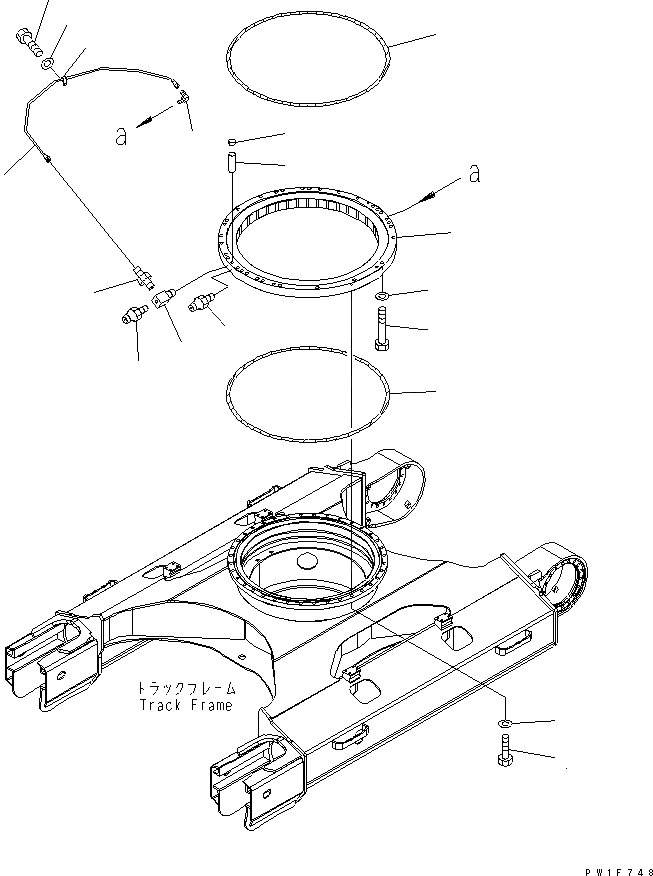 a

a

トラックフレーム
Track Frame

PW1F748