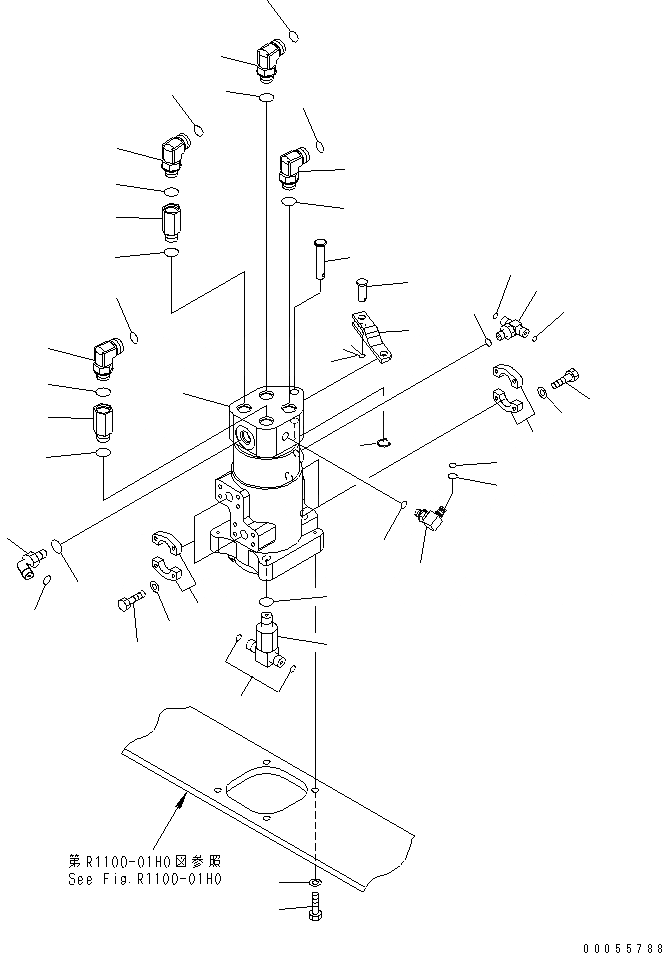 第R1100-01H0図参照
See Fig.R1100-01H0

00055788