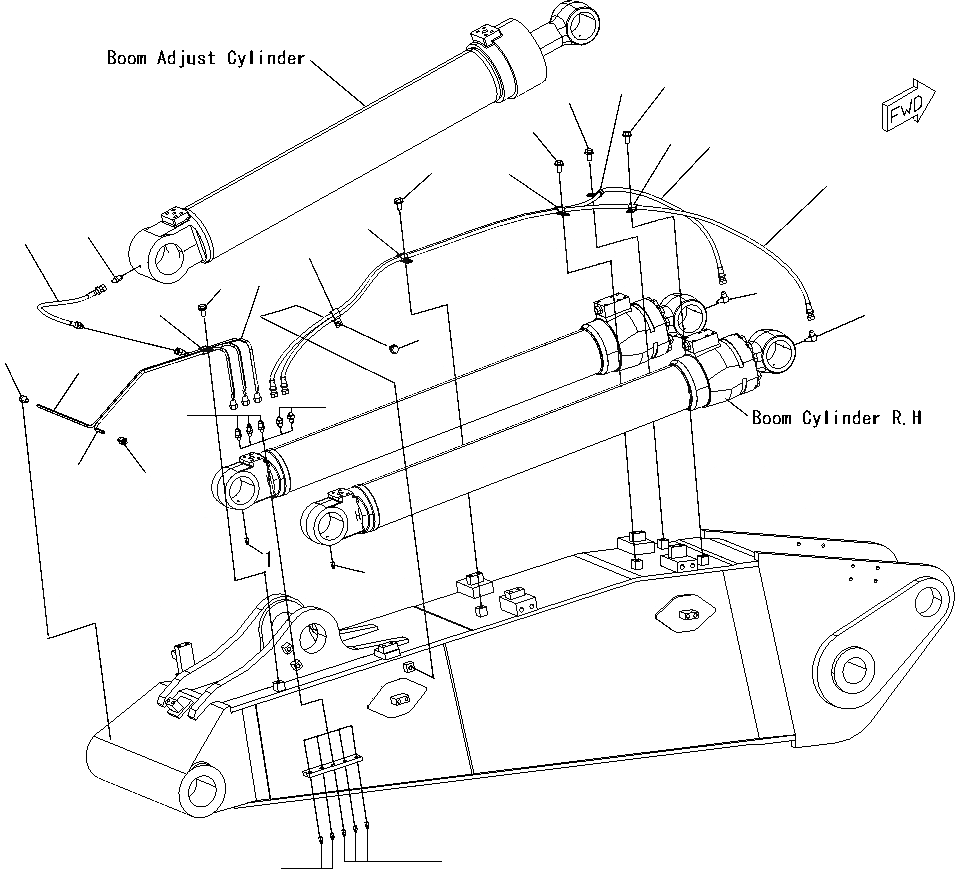 Boom Adjust Cylinder

FWD

Boom Cylinder R.H

1